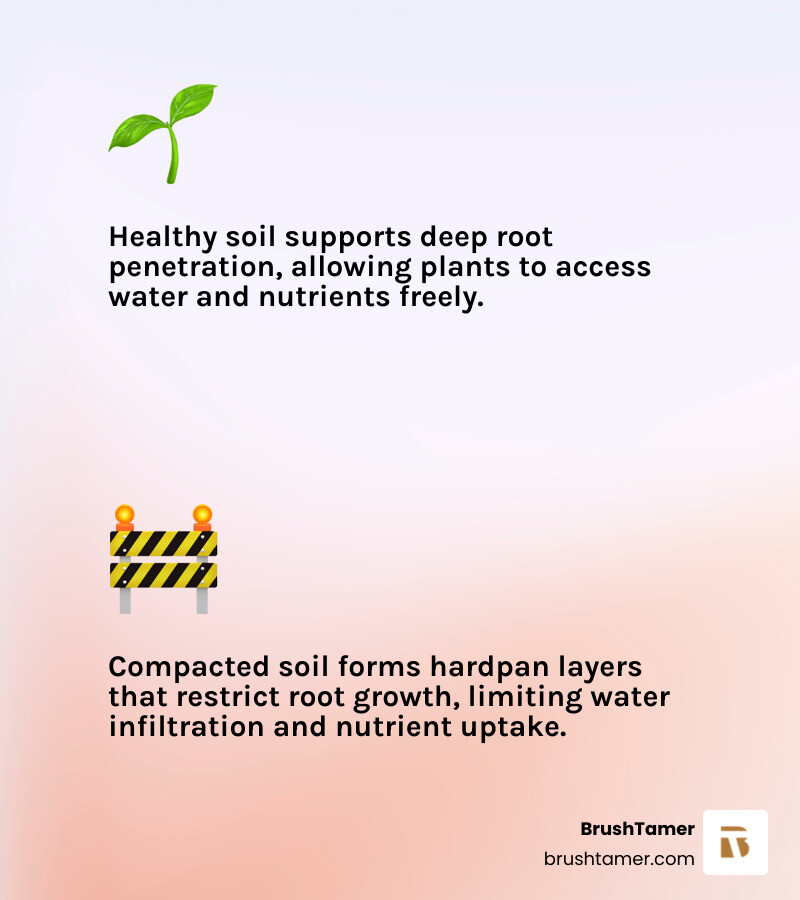 Healthy soil supports deep root penetration, allowing plants to access water and nutrients freely.

Compacted soil forms hardpan layers that restrict root growth, limiting water infiltration and nutrient uptake.

BrushTamer
brushtamer.com