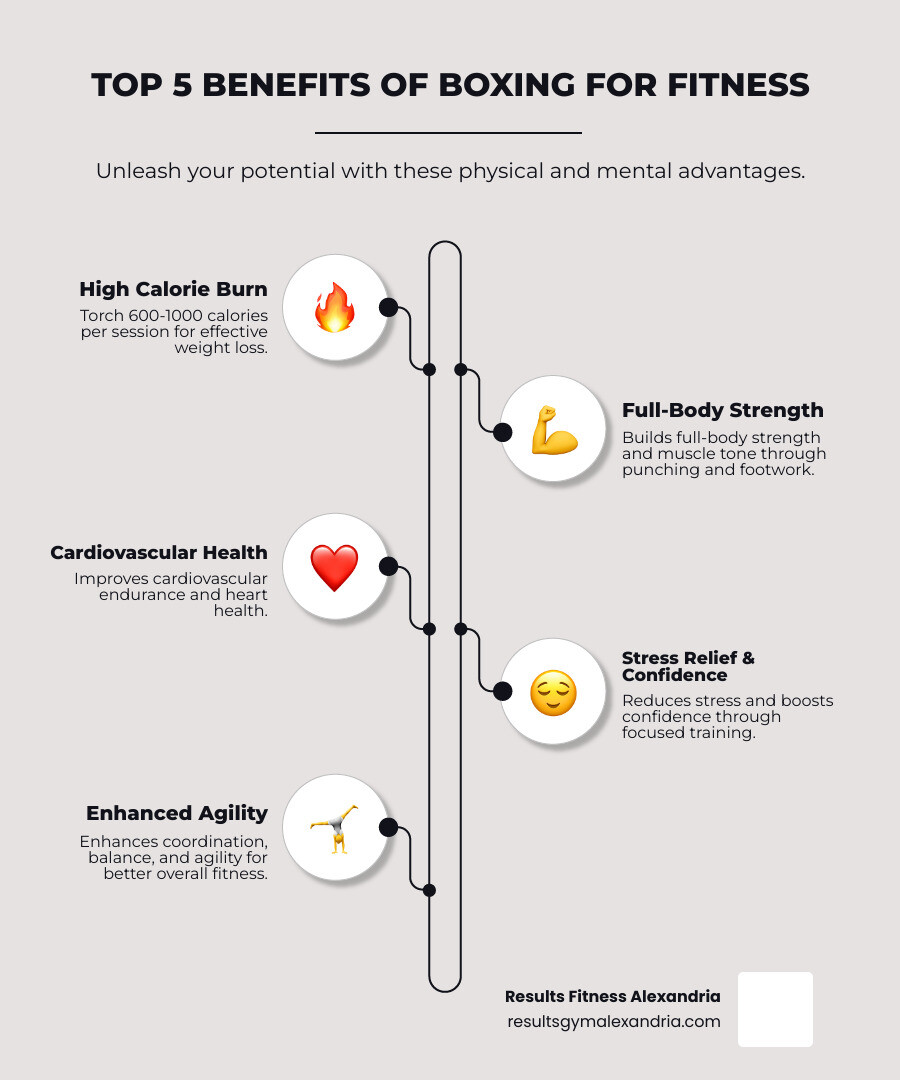 TOP 5 BENEFITS OF BOXING FOR FITNESS

Unleash your potential with these physical and mental advantages.

High Calorie Burn

Torch 600-1000 calories per session for effective weight loss.

Full-Body Strength

Builds full-body strength and muscle tone through punching and footwork.

Cardiovascular Health

Improves cardiovascular endurance and heart health.

Stress Relief & Confidence

Reduces stress and boosts confidence through focused training.

Enhanced Agility

Enhances coordination, balance, and agility for better overall fitness.

Results Fitness Alexandria
resultsgymalexandria.com