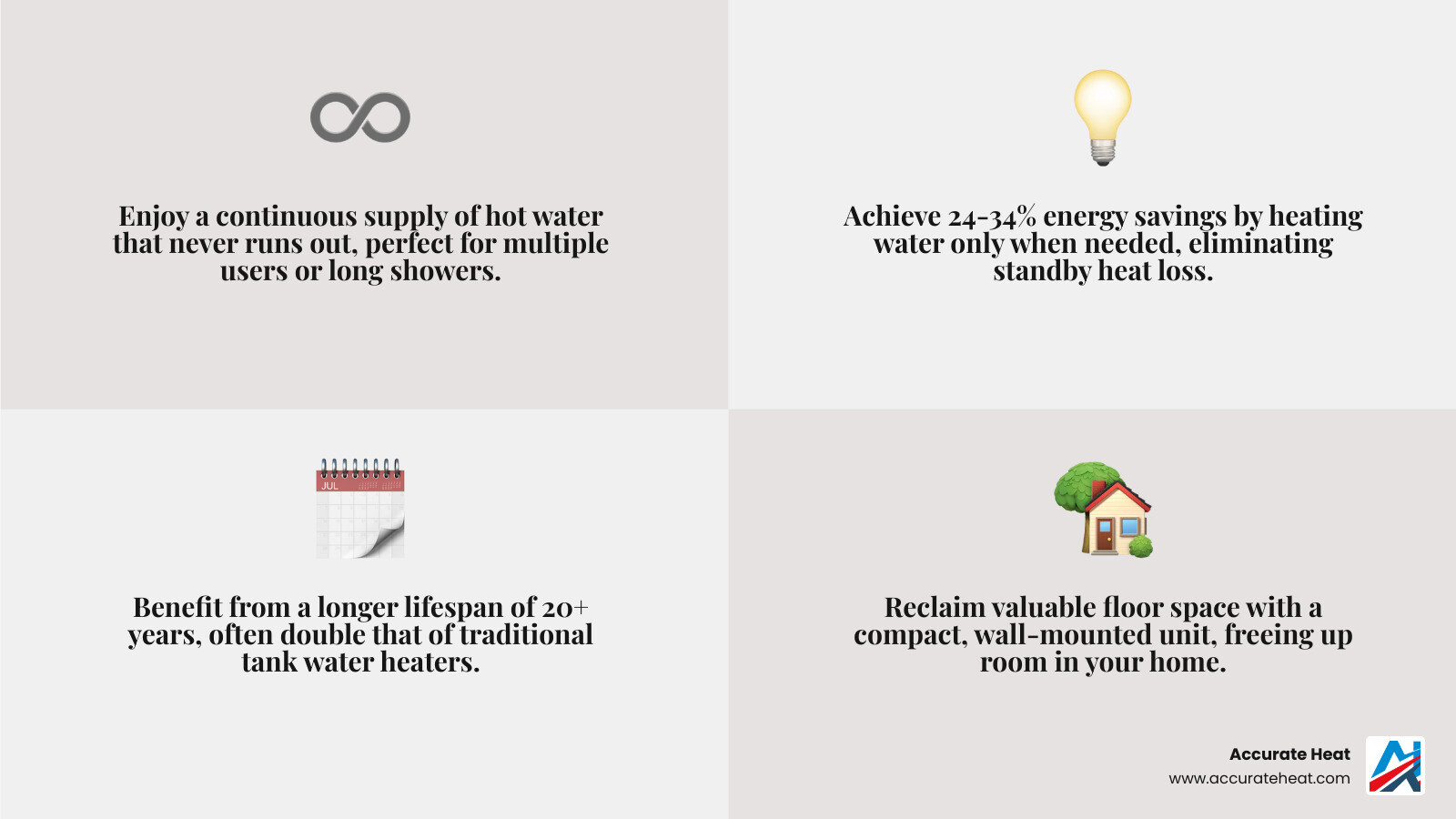 Enjoy a continuous supply of hot water that never runs out, perfect for multiple users or long showers.

Achieve 24-34% energy savings by heating water only when needed, eliminating standby heat loss.

JUL

Benefit from a longer lifespan of 20+ years, often double that of traditional tank water heaters.

Reclaim valuable floor space with a compact, wall-mounted unit, freeing up room in your home.

Accurate Heat
www.accurateheat.com