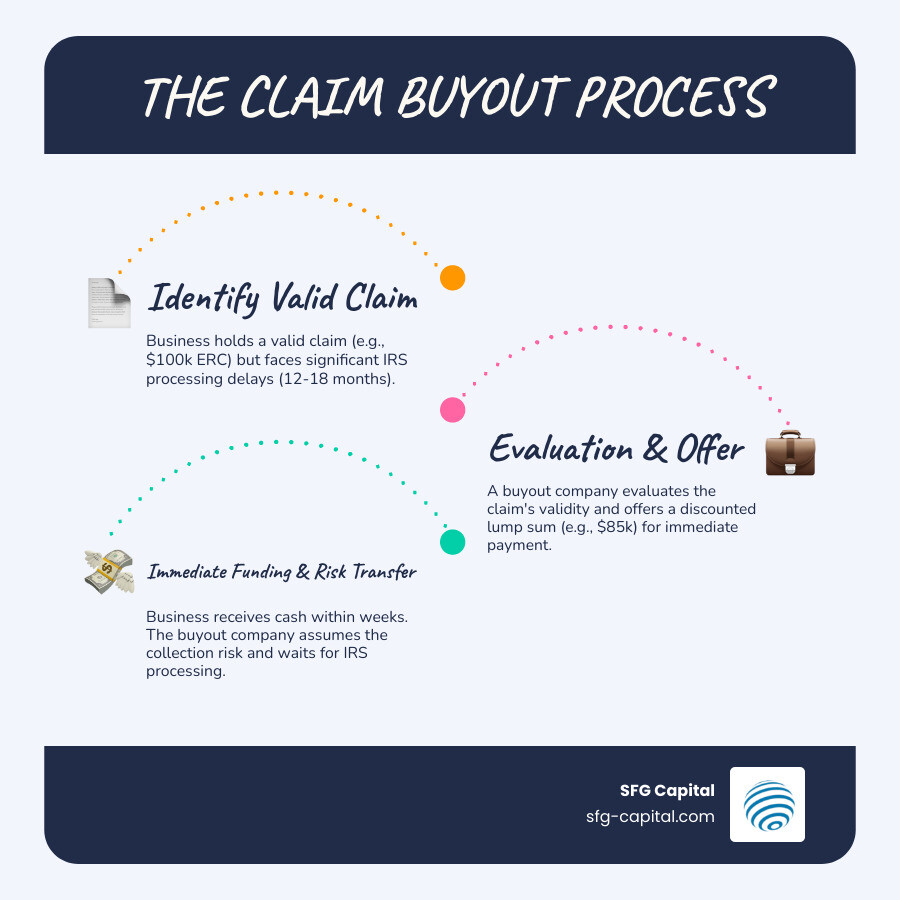 THE CLAIM BUYOUT PROCESS

Identify Valid Claim

Business holds a valid claim (e.g., \$100k ERC) but faces significant IRS processing delays (12-18 months).

Evaluation & Offer

A buyout company evaluates the claim's validity and offers a discounted lump sum (e.g., \$85k) for immediate payment.

Immediate Funding & Risk Transfer

Business receives cash within weeks. The buyout company assumes the collection risk and waits for IRS processing.

SFG Capital
sfg-capital.com