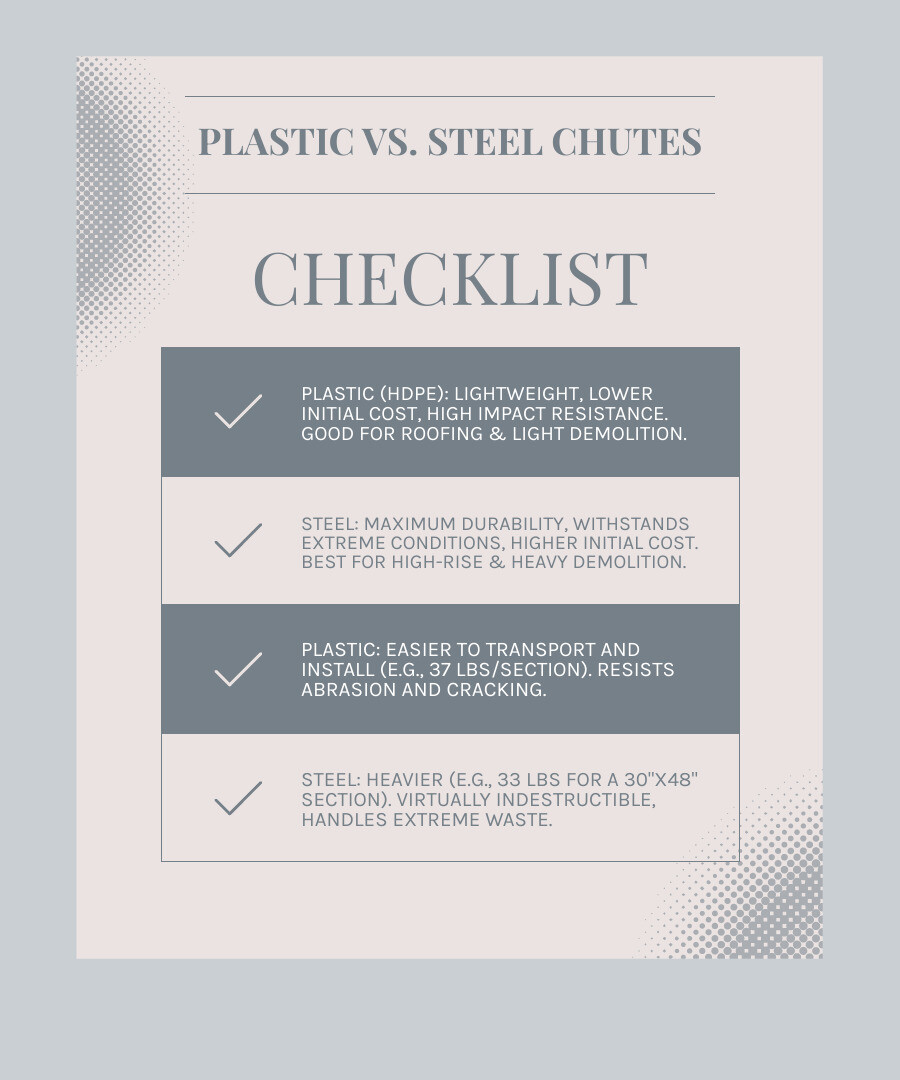 PLASTIC VS. STEEL CHUTES

CHECKLIST

PLASTIC (HDPE): LIGHTWEIGHT, LOWER INITIAL COST, HIGH IMPACT RESISTANCE. GOOD FOR ROOFING & LIGHT DEMOLITION.

STEEL: MAXIMUM DURABILITY, WITHSTANDS EXTREME CONDITIONS, HIGHER INITIAL COST. BEST FOR HIGH-RISE & HEAVY DEMOLITION.

PLASTIC: EASIER TO TRANSPORT AND INSTALL (E.G., 37 LBS/SECTION). RESISTS ABRASION AND CRACKING.

STEEL: HEAVIER (E.G., 33 LBS FOR A 30"X48" SECTION). VIRTUALLY INDESTRUCTIBLE, HANDLES EXTREME WASTE.