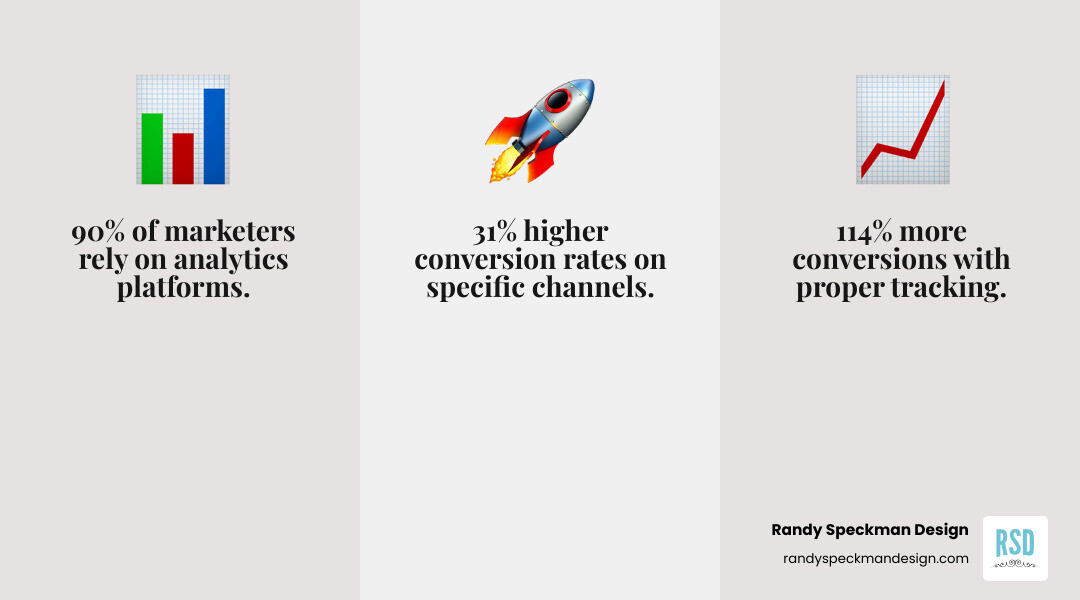 90% of marketers rely on analytics platforms.

31% higher conversion rates on specific channels.

114% more conversions with proper tracking.

Randy Speckman Design
randyspeckmandesign.com

RSD