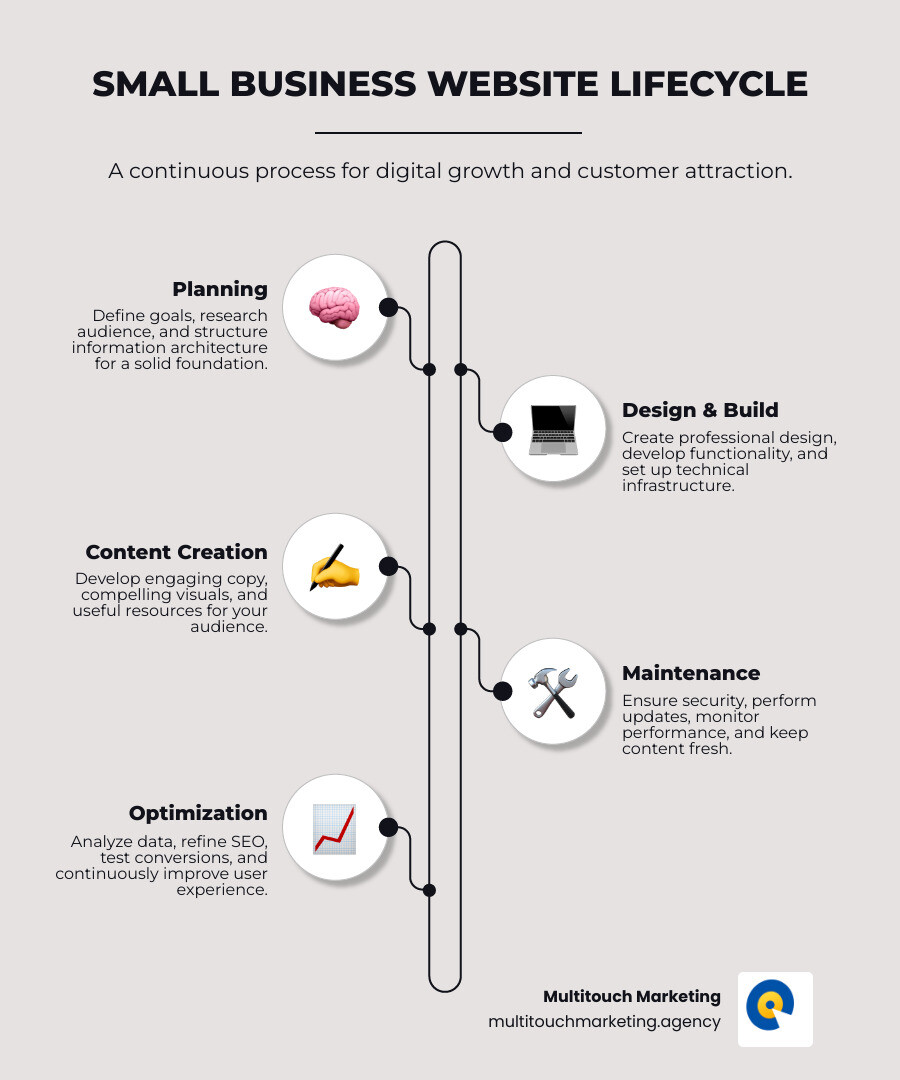 SMALL BUSINESS WEBSITE LIFECYCLE

A continuous process for digital growth and customer attraction.

Planning
Define goals, research audience, and structure information architecture for a solid foundation.

Design & Build
Create professional design, develop functionality, and set up technical infrastructure.

Content Creation
Develop engaging copy, compelling visuals, and useful resources for your audience.

Maintenance
Ensure security, perform updates, monitor performance, and keep content fresh.

Optimization
Analyze data, refine SEO, test conversions, and continuously improve user experience.

Multitouch Marketing
multitouchmarketing.agency