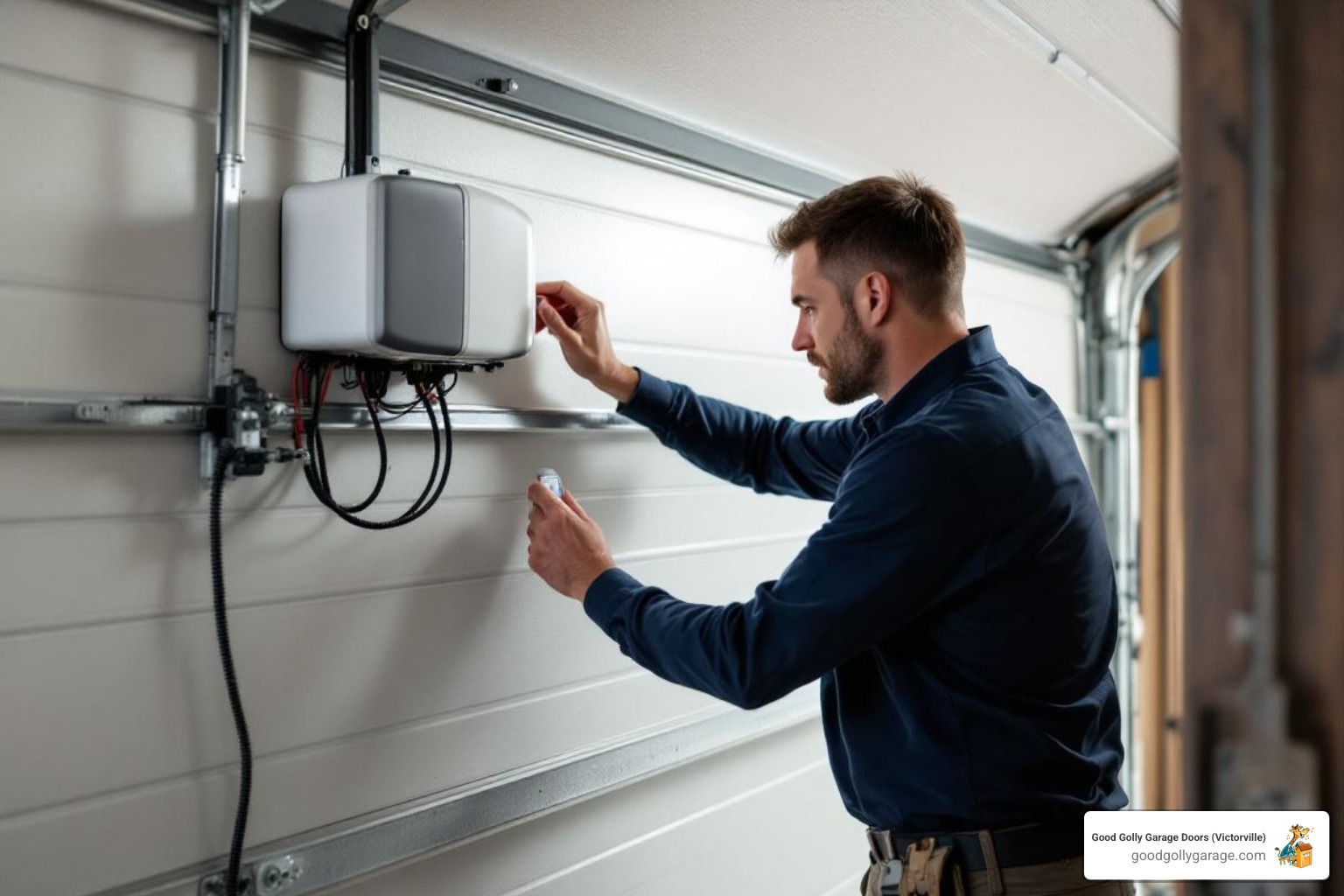 Good Golly Garage Doors (Victorville)
goodgollygarage.com