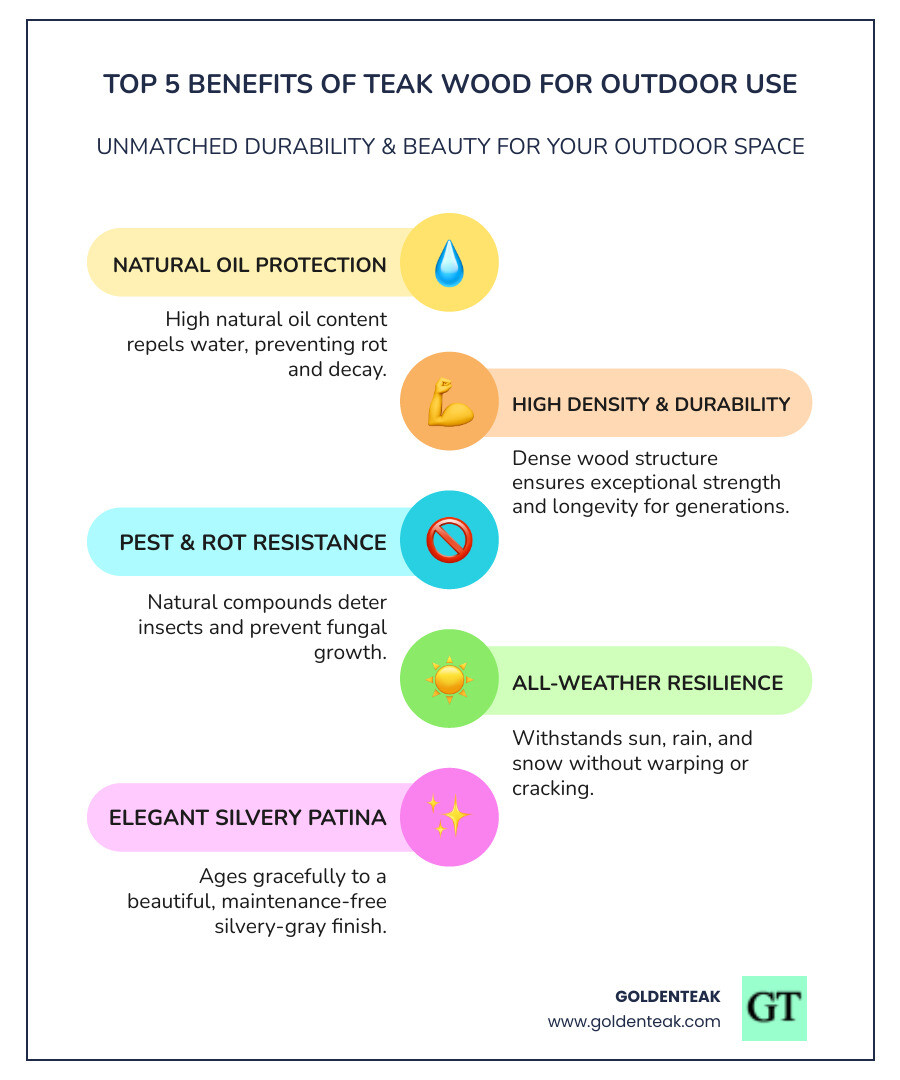 TOP 5 BENEFITS OF TEAK WOOD FOR OUTDOOR USE

UNMATCHED DURABILITY & BEAUTY FOR YOUR OUTDOOR SPACE

NATURAL OIL PROTECTION

High natural oil content repels water, preventing rot and decay.

HIGH DENSITY & DURABILITY

Dense wood structure ensures exceptional strength and longevity for generations.

PEST & ROT RESISTANCE

Natural compounds deter insects and prevent fungal growth.

ALL-WEATHER RESILIENCE

Withstands sun, rain, and snow without warping or cracking.

ELEGANT SILVERY PATINA

Ages gracefully to a beautiful, maintenance-free silvery-gray finish.

GOLDENTEAK
www.goldenteak.com

GT