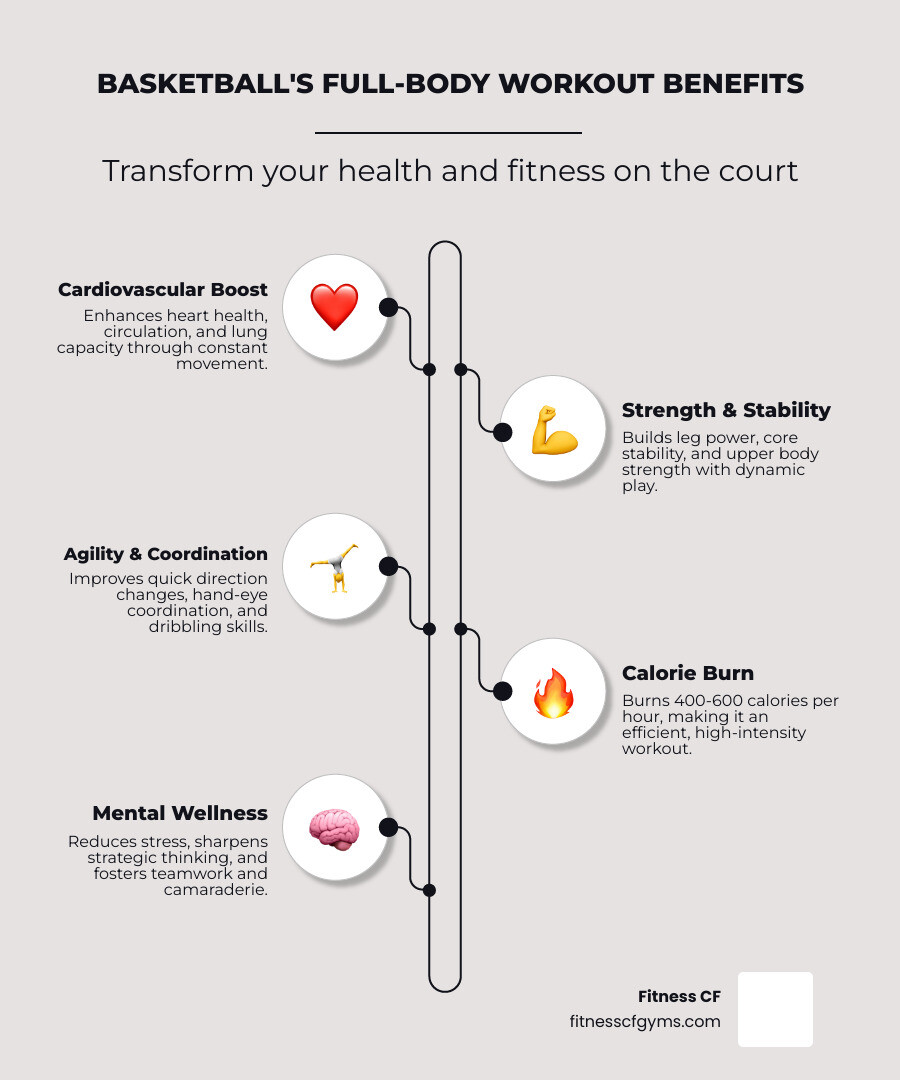 BASKETBALL'S FULL-BODY WORKOUT BENEFITS

Transform your health and fitness on the court

Cardiovascular Boost

Enhances heart health, circulation, and lung capacity through constant movement.

Strength & Stability

Builds leg power, core stability, and upper body strength with dynamic play.

Agility & Coordination

Improves quick direction changes, hand-eye coordination, and dribbling skills.

Calorie Burn

Burns 400-600 calories per hour, making it an efficient, high-intensity workout.

Mental Wellness

Reduces stress, sharpens strategic thinking, and fosters teamwork and camaraderie.

Fitness CF

fitnesscfgyms.com