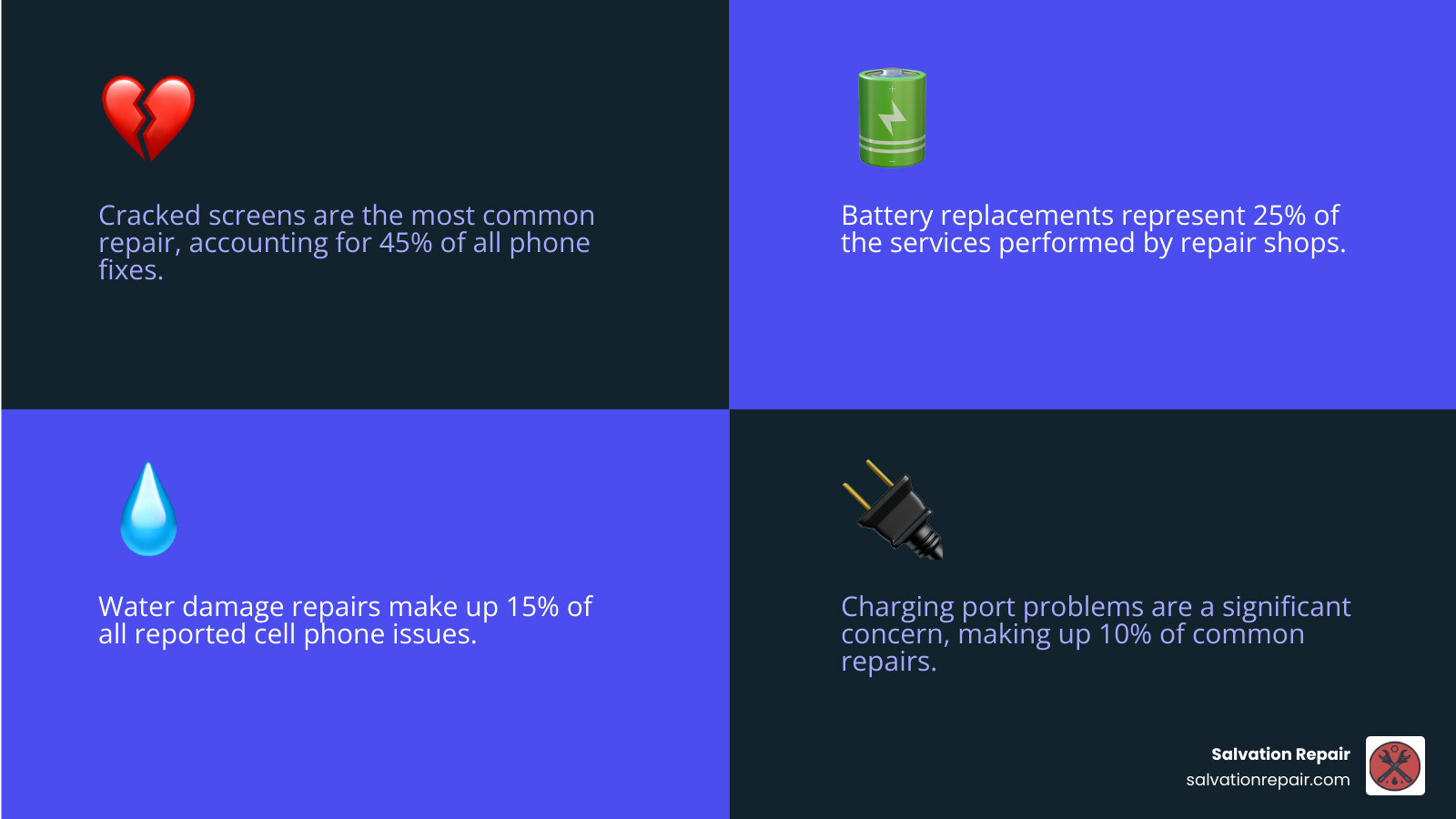 Cracked screens are the most common repair, accounting for 45% of all phone fixes.

Battery replacements represent 25% of the services performed by repair shops.

Water damage repairs make up 15% of all reported cell phone issues.

Charging port problems are a significant concern, making up 10% of common repairs.

Salvation Repair
salvationrepair.com