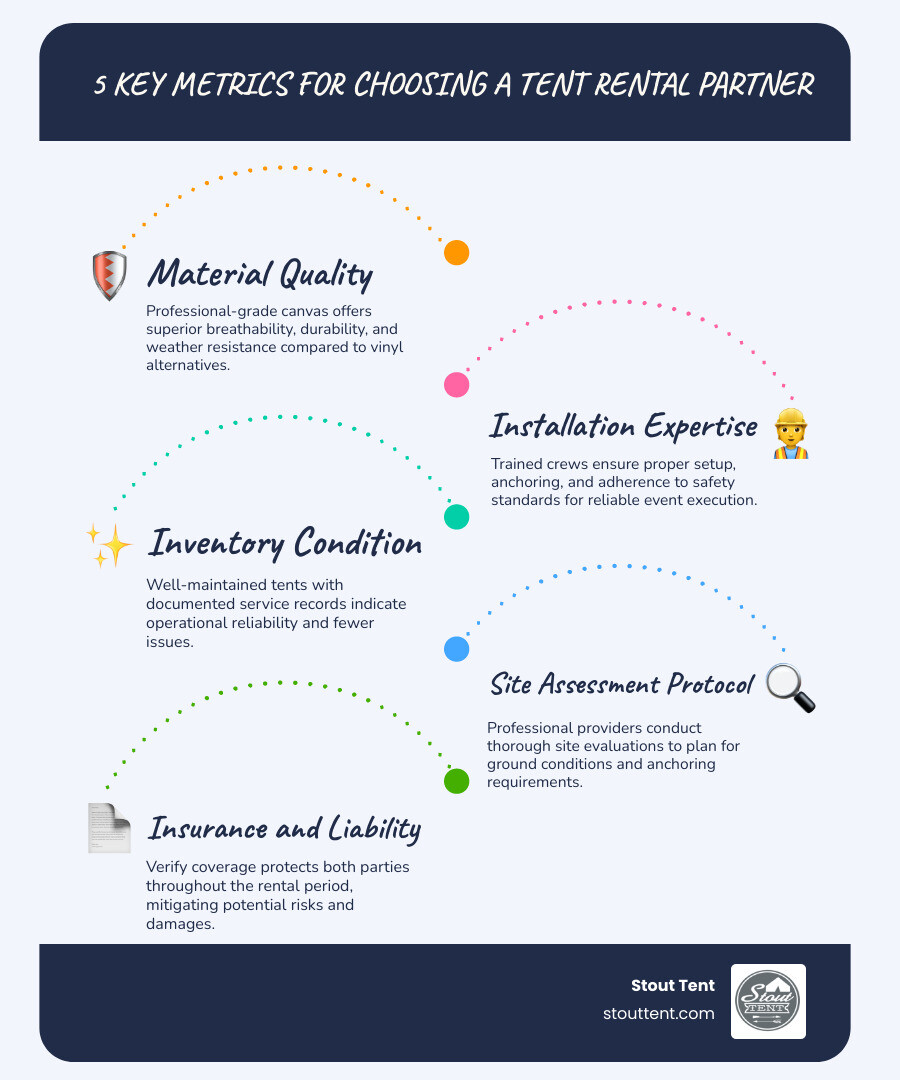 5 KEY METRICS FOR CHOOSING A TENT RENTAL PARTNER

Material Quality

Professional-grade canvas offers superior breathability, durability, and weather resistance compared to vinyl alternatives.

Installation Expertise

Trained crews ensure proper setup, anchoring, and adherence to safety standards for reliable event execution.

Inventory Condition

Well-maintained tents with documented service records indicate operational reliability and fewer issues.

Site Assessment Protocol

Professional providers conduct thorough site evaluations to plan for ground conditions and anchoring requirements.

Insurance and Liability

Verify coverage protects both parties throughout the rental period, mitigating potential risks and damages.

Stout Tent
stouttent.com

Stout
TENT