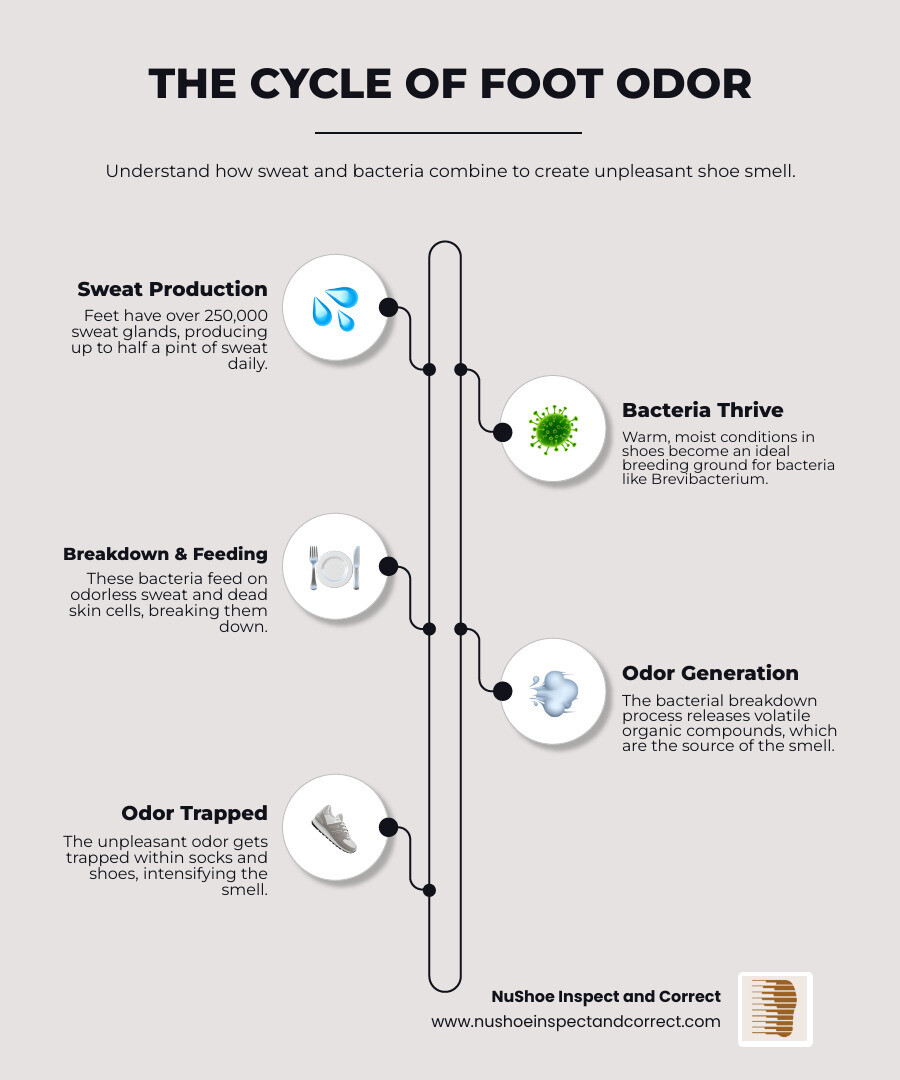 THE CYCLE OF FOOT ODOR

Understand how sweat and bacteria combine to create unpleasant shoe smell.

Sweat Production
Feet have over 250,000 sweat glands, producing up to half a pint of sweat daily.

Bacteria Thrive
Warm, moist conditions in shoes become an ideal breeding ground for bacteria like Brevibacterium.

Breakdown & Feeding
These bacteria feed on odorless sweat and dead skin cells, breaking them down.

Odor Generation
The bacterial breakdown process releases volatile organic compounds, which are the source of the smell.

Odor Trapped
The unpleasant odor gets trapped within socks and shoes, intensifying the smell.

NuShoe Inspect and Correct
www.nushoeinspectandcorrect.com