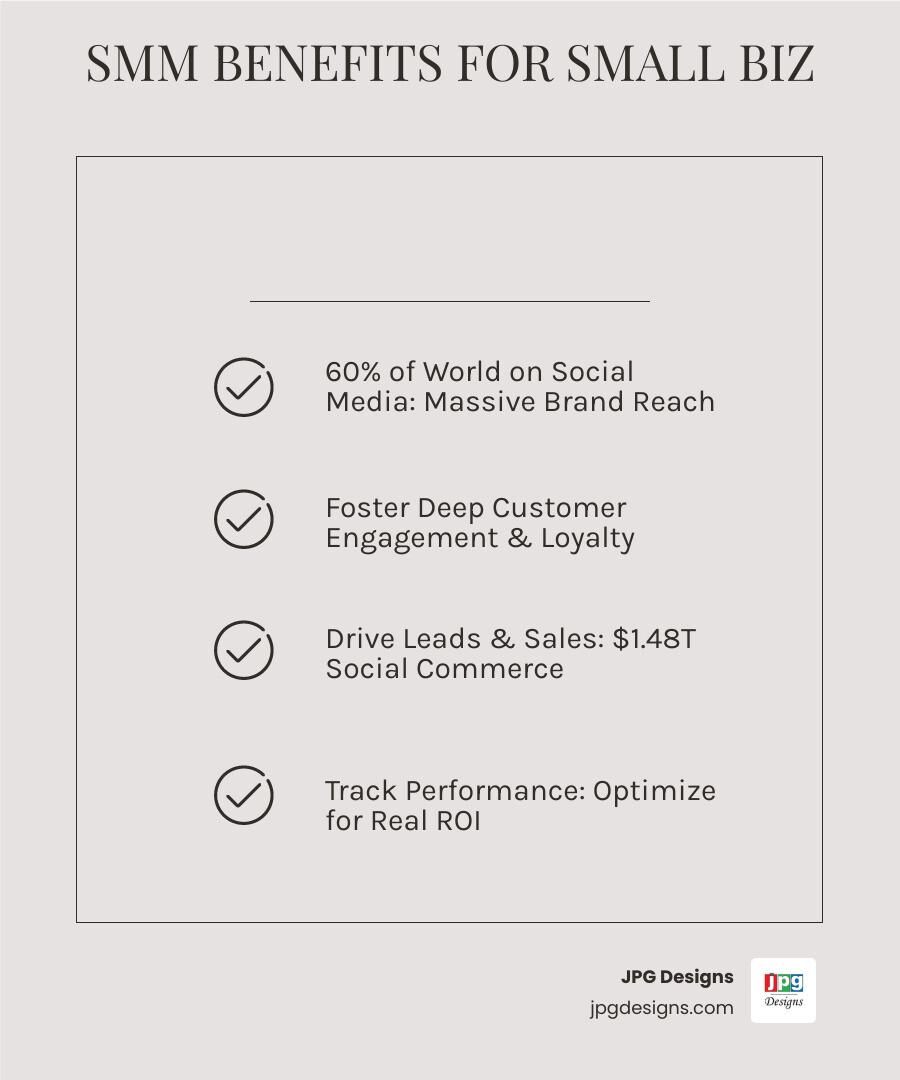 SMM BENEFITS FOR SMALL BIZ

60% of World on Social Media: Massive Brand Reach

Foster Deep Customer Engagement & Loyalty

Drive Leads & Sales: $1.48T Social Commerce

Track Performance: Optimize for Real ROI

JPG Designs
jpgdesigns.com

JPG
Designs