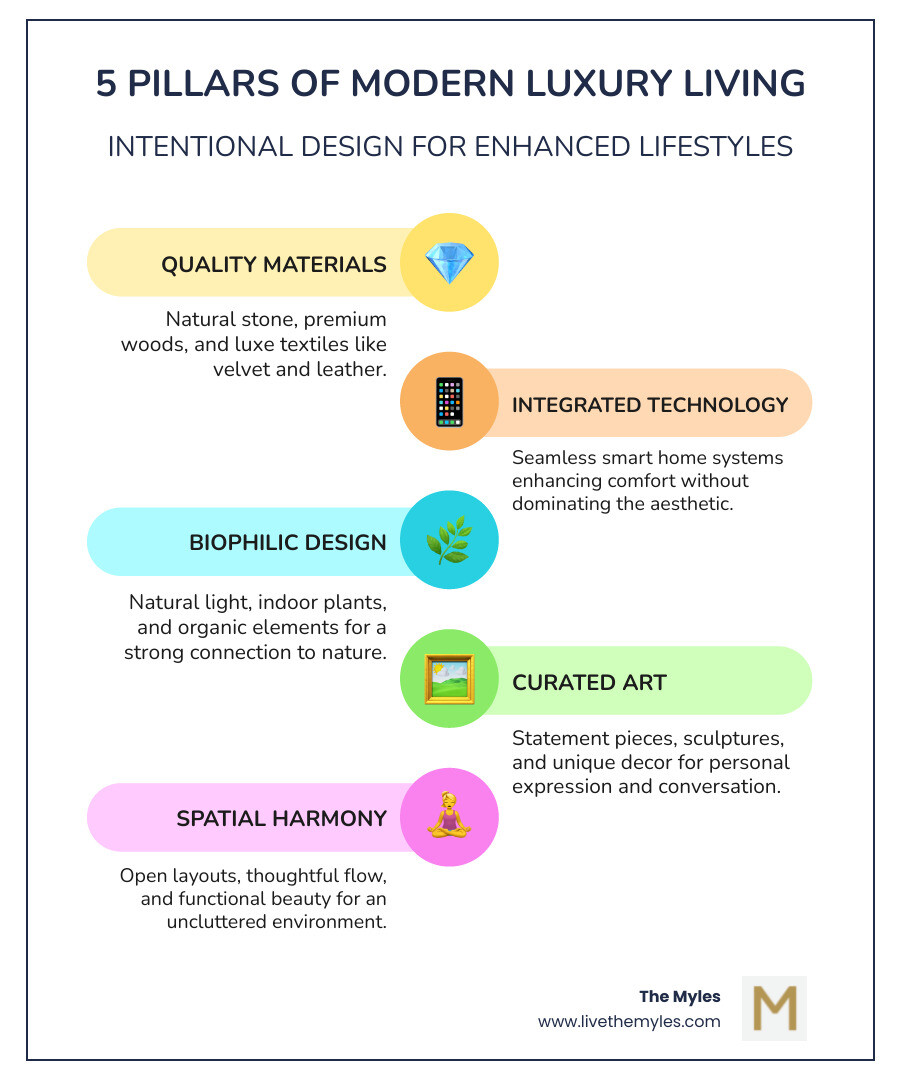 5 PILLARS OF MODERN LUXURY LIVING

INTENTIONAL DESIGN FOR ENHANCED LIFESTYLES

QUALITY MATERIALS

Natural stone, premium woods, and luxe textiles like velvet and leather.

INTEGRATED TECHNOLOGY

Seamless smart home systems enhancing comfort without dominating the aesthetic.

BIOPHILIC DESIGN

Natural light, indoor plants, and organic elements for a strong connection to nature.

CURATED ART

Statement pieces, sculptures, and unique decor for personal expression and conversation.

SPATIAL HARMONY

Open layouts, thoughtful flow, and functional beauty for an uncluttered environment.

The Myles
www.livethemyles.com

M