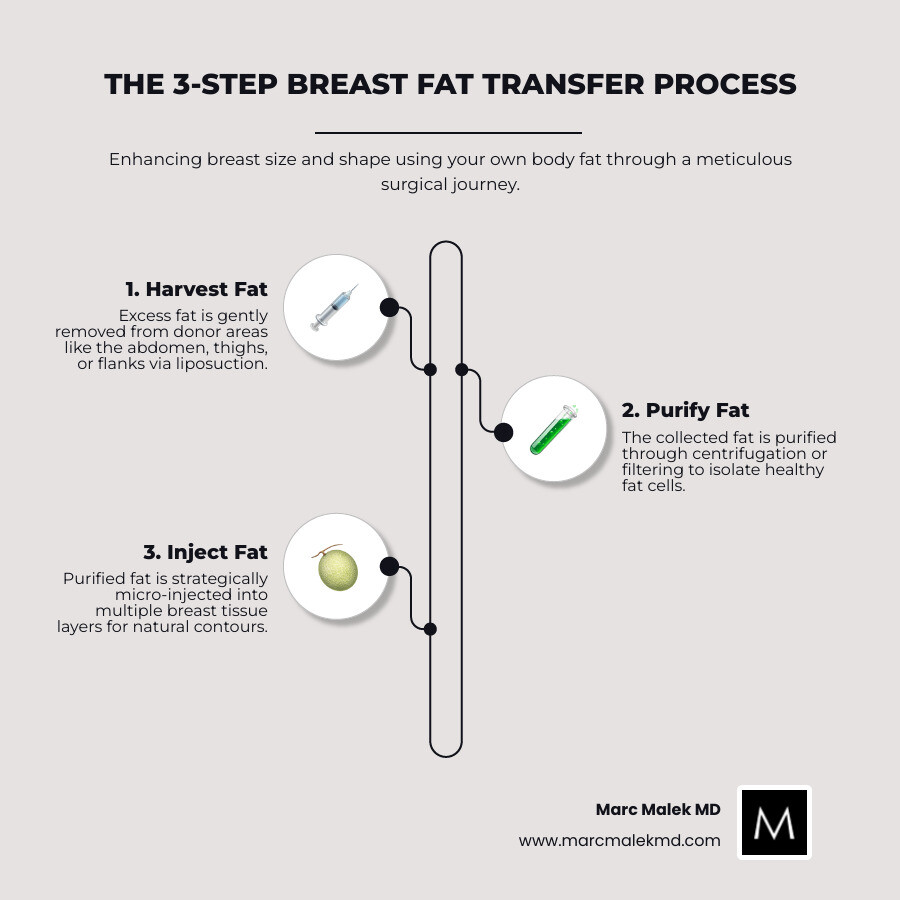 THE 3-STEP BREAST FAT TRANSFER PROCESS

Enhancing breast size and shape using your own body fat through a meticulous surgical journey.

1. Harvest Fat
Excess fat is gently removed from donor areas like the abdomen, thighs, or flanks via liposuction.

2. Purify Fat
The collected fat is purified through centrifugation or filtering to isolate healthy fat cells.

3. Inject Fat
Purified fat is strategically micro-injected into multiple breast tissue layers for natural contours.

Marc Malek MD
www.marcmalekmd.com

M