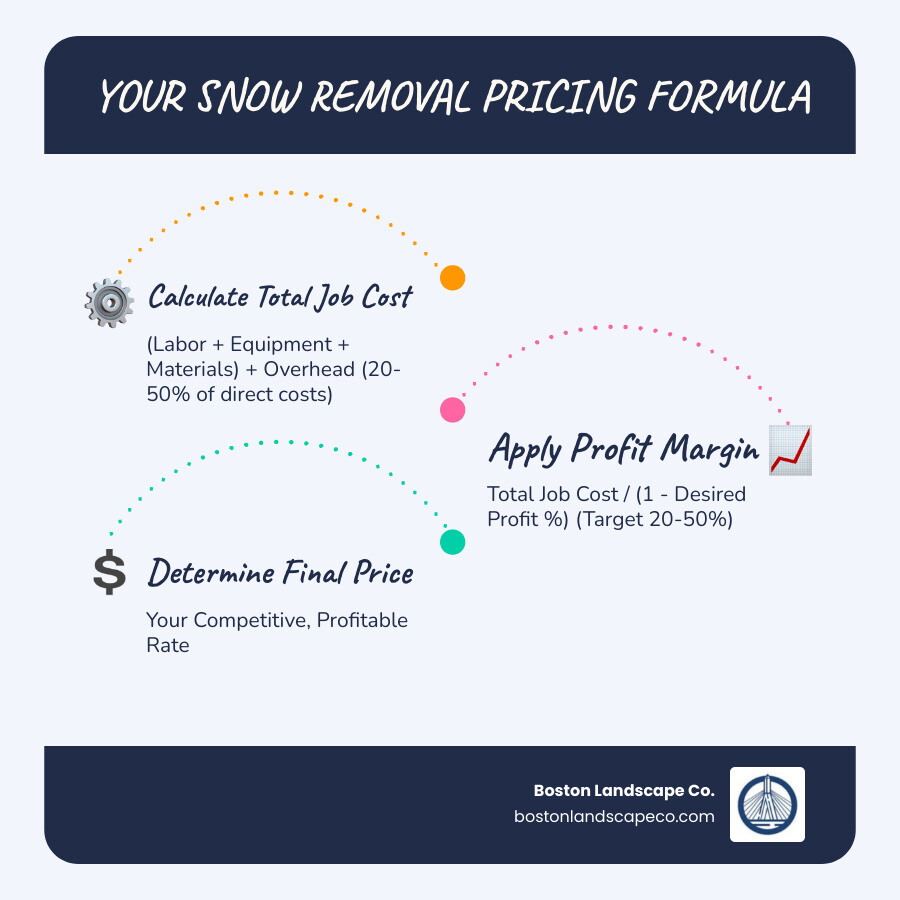 YOUR SNOW REMOVAL PRICING FORMULA

Calculate Total Job Cost

(Labor + Equipment + Materials) + Overhead (20-50% of direct costs)

Apply Profit Margin

Total Job Cost / (1 - Desired Profit %) (Target 20-50%)

$ Determine Final Price

Your Competitive, Profitable Rate

Boston Landscape Co.
bostonlandscapeco.com