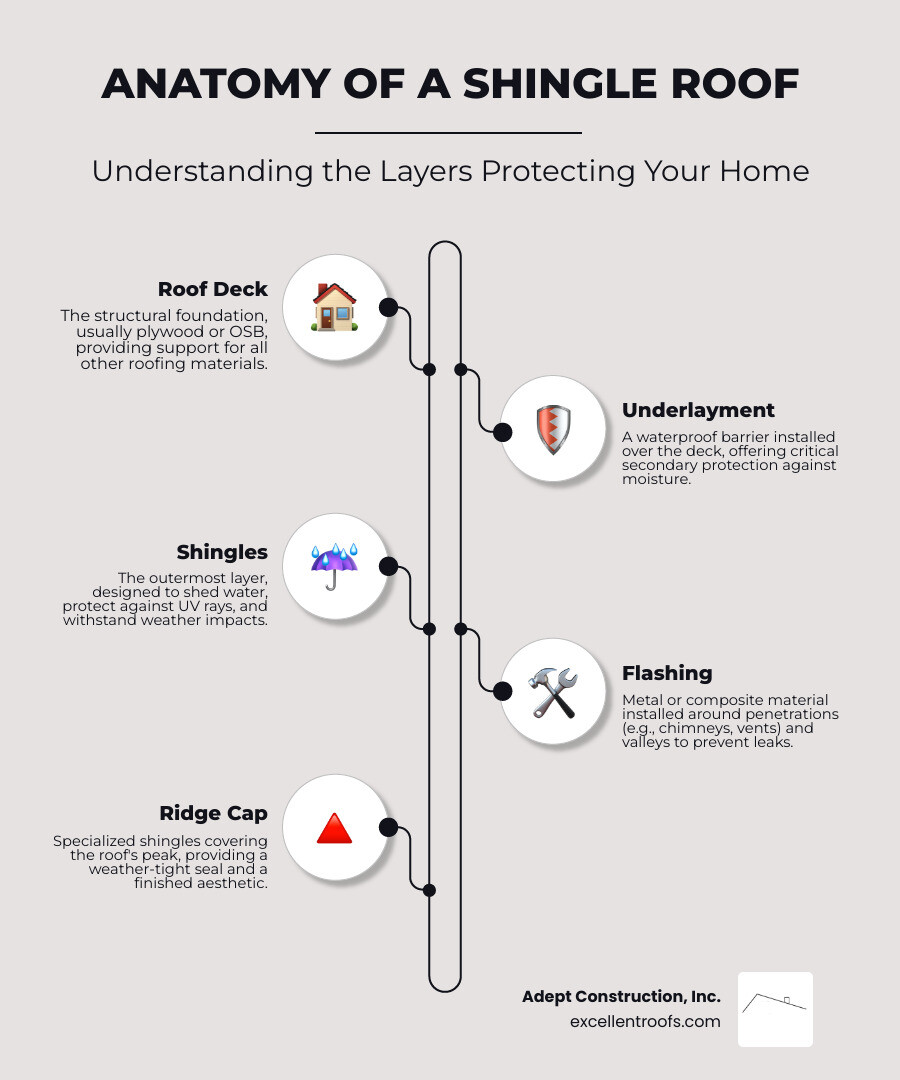 ANATOMY OF A SHINGLE ROOF

Understanding the Layers Protecting Your Home

Roof Deck
The structural foundation, usually plywood or OSB, providing support for all other roofing materials.

Underlayment
A waterproof barrier installed over the deck, offering critical secondary protection against moisture.

Shingles
The outermost layer, designed to shed water, protect against UV rays, and withstand weather impacts.

Flashing
Metal or composite material installed around penetrations (e.g., chimneys, vents) and valleys to prevent leaks.

Ridge Cap
Specialized shingles covering the roof's peak, providing a weather-tight seal and a finished aesthetic.

Adept Construction, Inc.
excellentroofs.com