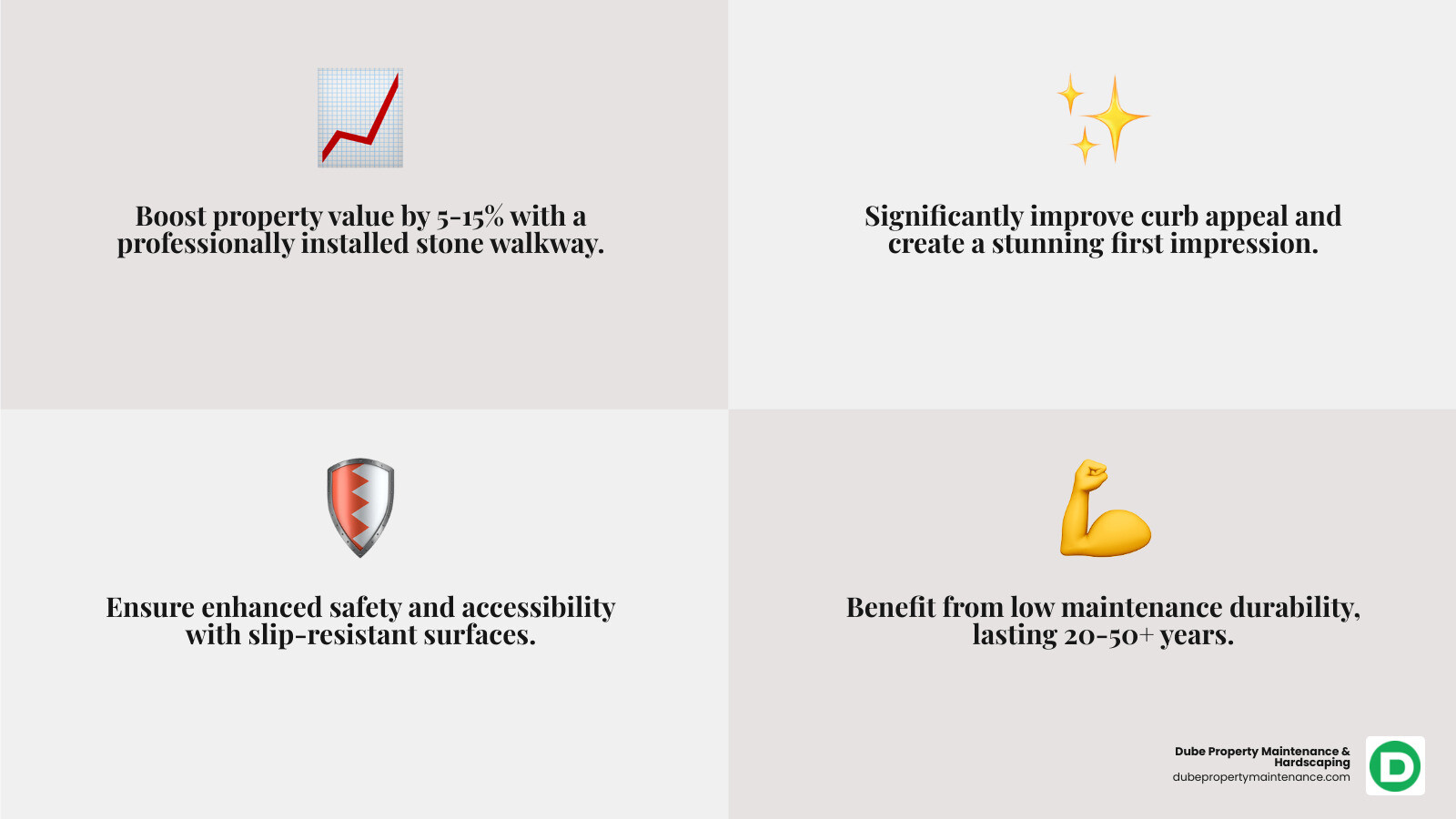 Boost property value by 5-15% with a professionally installed stone walkway.

Significantly improve curb appeal and create a stunning first impression.

Ensure enhanced safety and accessibility with slip-resistant surfaces.

Benefit from low maintenance durability, lasting 20-50+ years.

Dube Property Maintenance & Hardscaping
dubepropertymaintenance.com

D