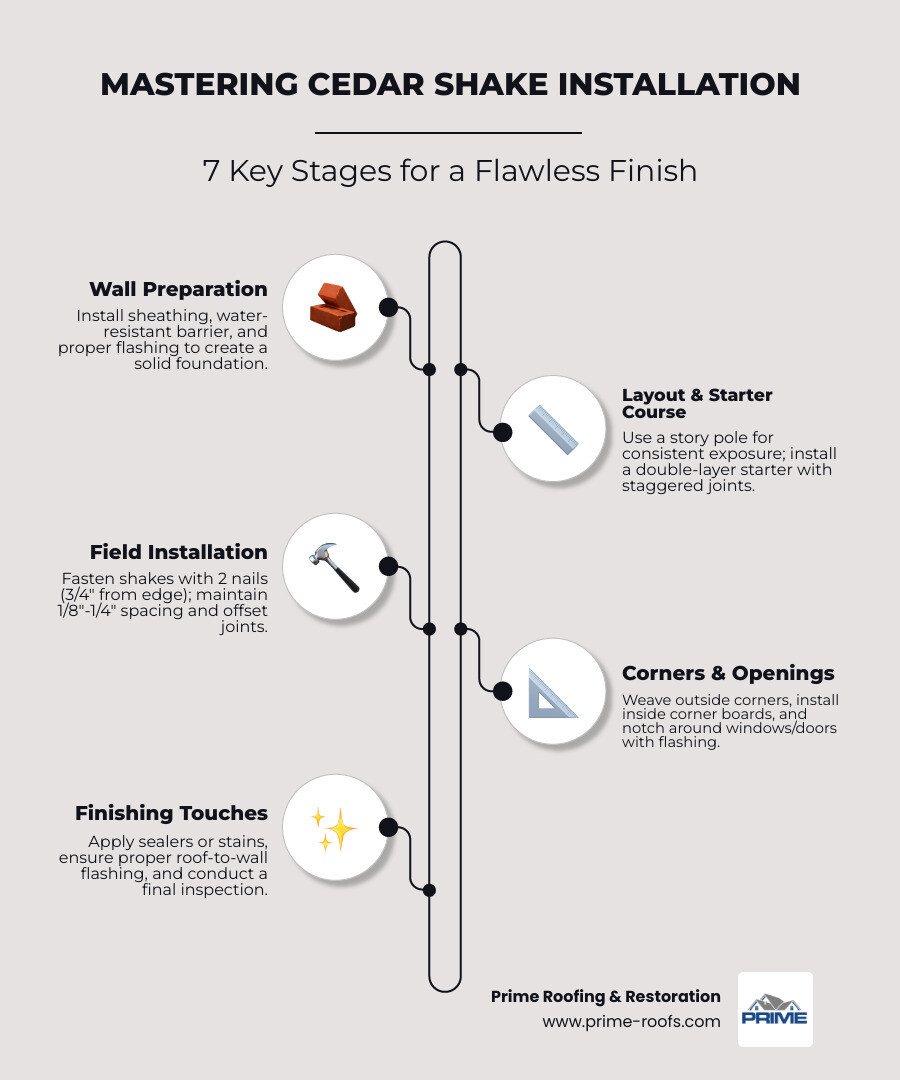 MASTERING CEDAR SHAKE INSTALLATION

7 Key Stages for a Flawless Finish

Wall Preparation

Install sheathing, water-resistant barrier, and proper flashing to create a solid foundation.

Layout & Starter Course

Use a story pole for consistent exposure; install a double-layer starter with staggered joints.

Field Installation

Fasten shakes with 2 nails (3/4" from edge); maintain 1/8"-1/4" spacing and offset joints.

Corners & Openings

Weave outside corners, install inside corner boards, and notch around windows/doors with flashing.

Finishing Touches

Apply sealers or stains, ensure proper roof-to-wall flashing, and conduct a final inspection.

Prime Roofing & Restoration
www.prime-roofs.com

PRIME