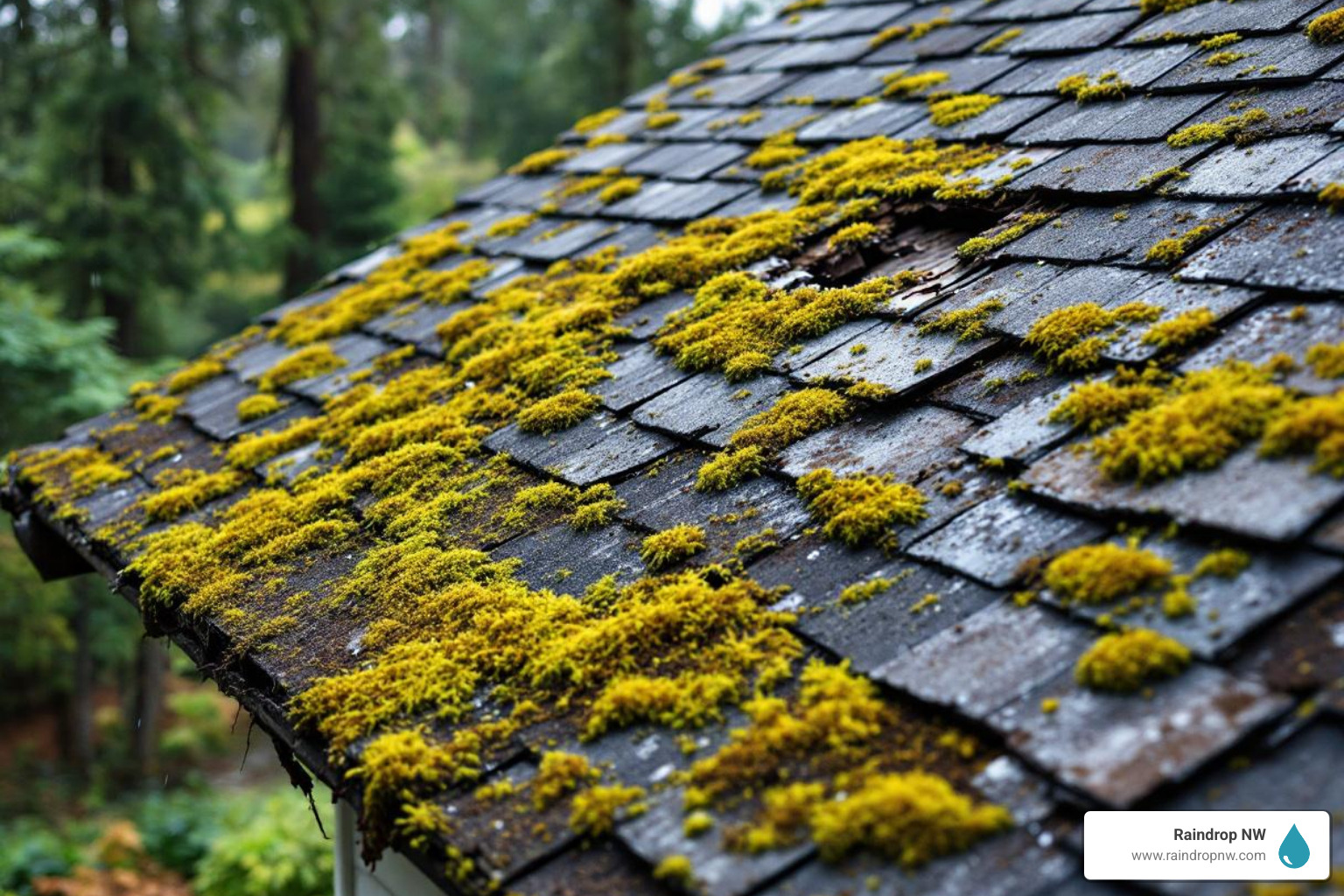 Raindrop NW
www.raindropnw.com