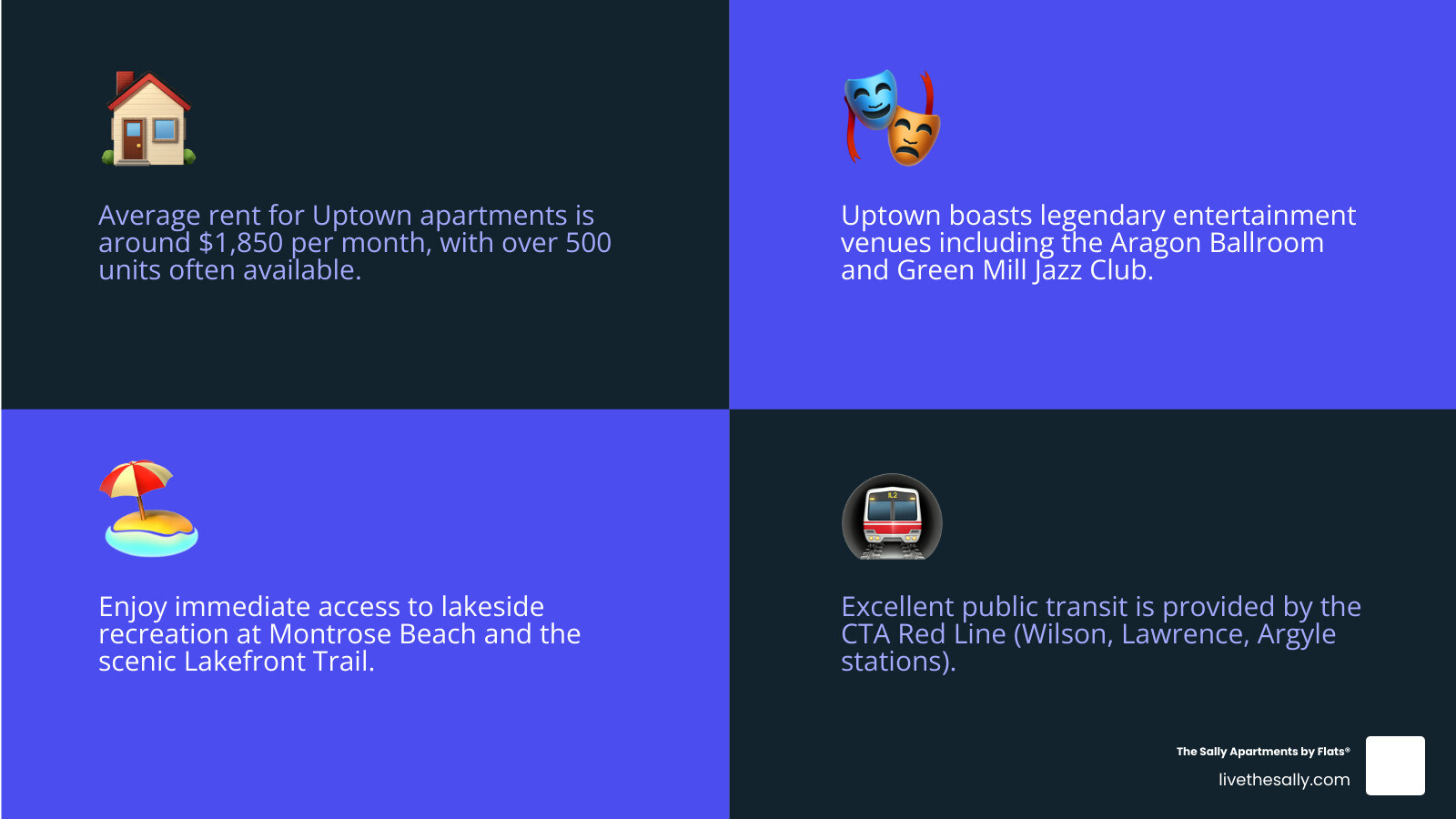 Average rent for Uptown apartments is around $1,850 per month, with over 500 units often available.

Uptown boasts legendary entertainment venues including the Aragon Ballroom and Green Mill Jazz Club.

Enjoy immediate access to lakeside recreation at Montrose Beach and the scenic Lakefront Trail.

Excellent public transit is provided by the CTA Red Line (Wilson, Lawrence, Argyle stations).

The Sally Apartments by Flats®
livethesally.com