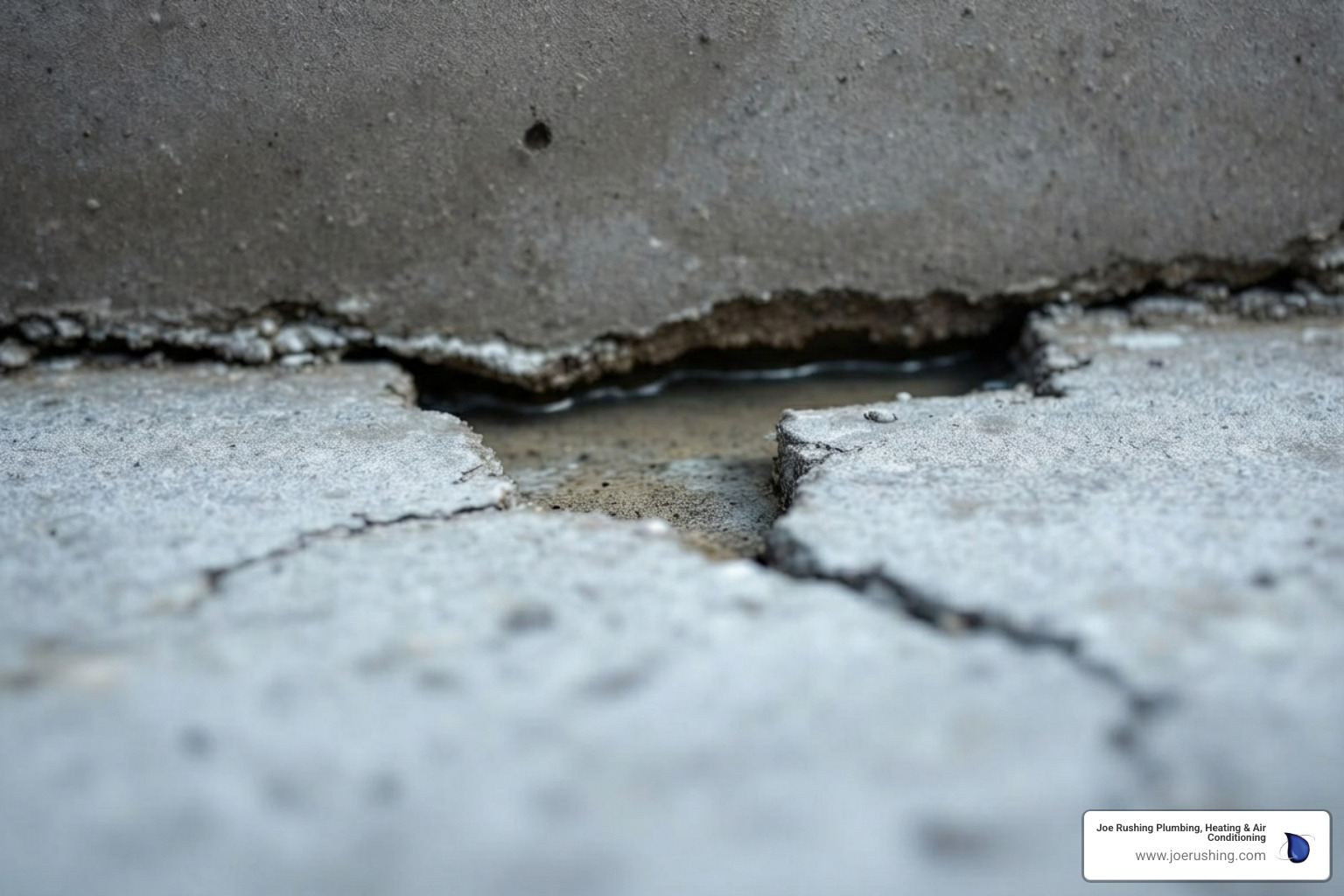 Joe Rushing Plumbing, Heating & Air Conditioning
www.joerushing.com