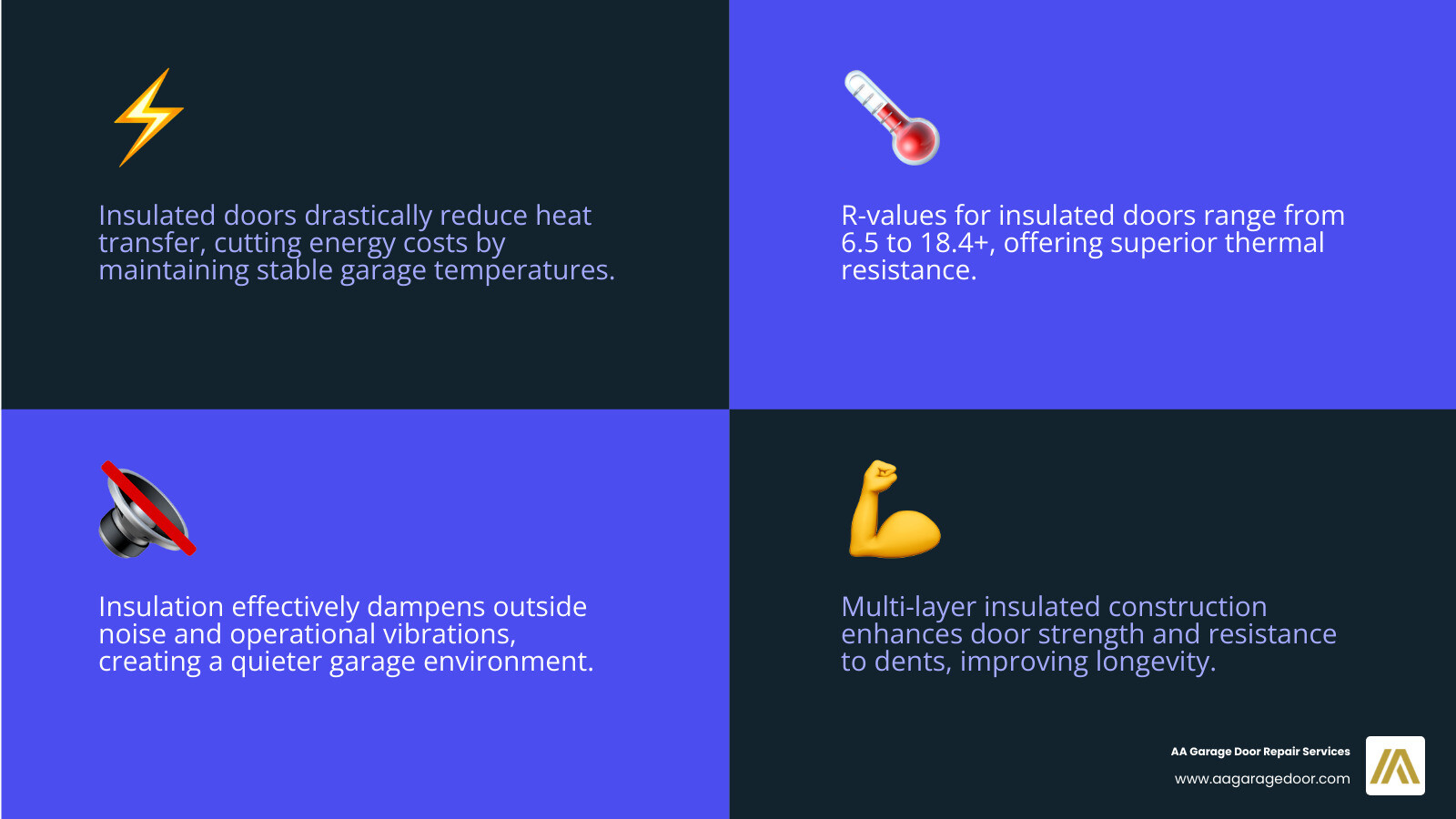 Insulated doors drastically reduce heat transfer, cutting energy costs by maintaining stable garage temperatures.

R-values for insulated doors range from 6.5 to 18.4+, offering superior thermal resistance.

Insulation effectively dampens outside noise and operational vibrations, creating a quieter garage environment.

Multi-layer insulated construction enhances door strength and resistance to dents, improving longevity.

AA Garage Door Repair Services
www.aagaragedoor.com