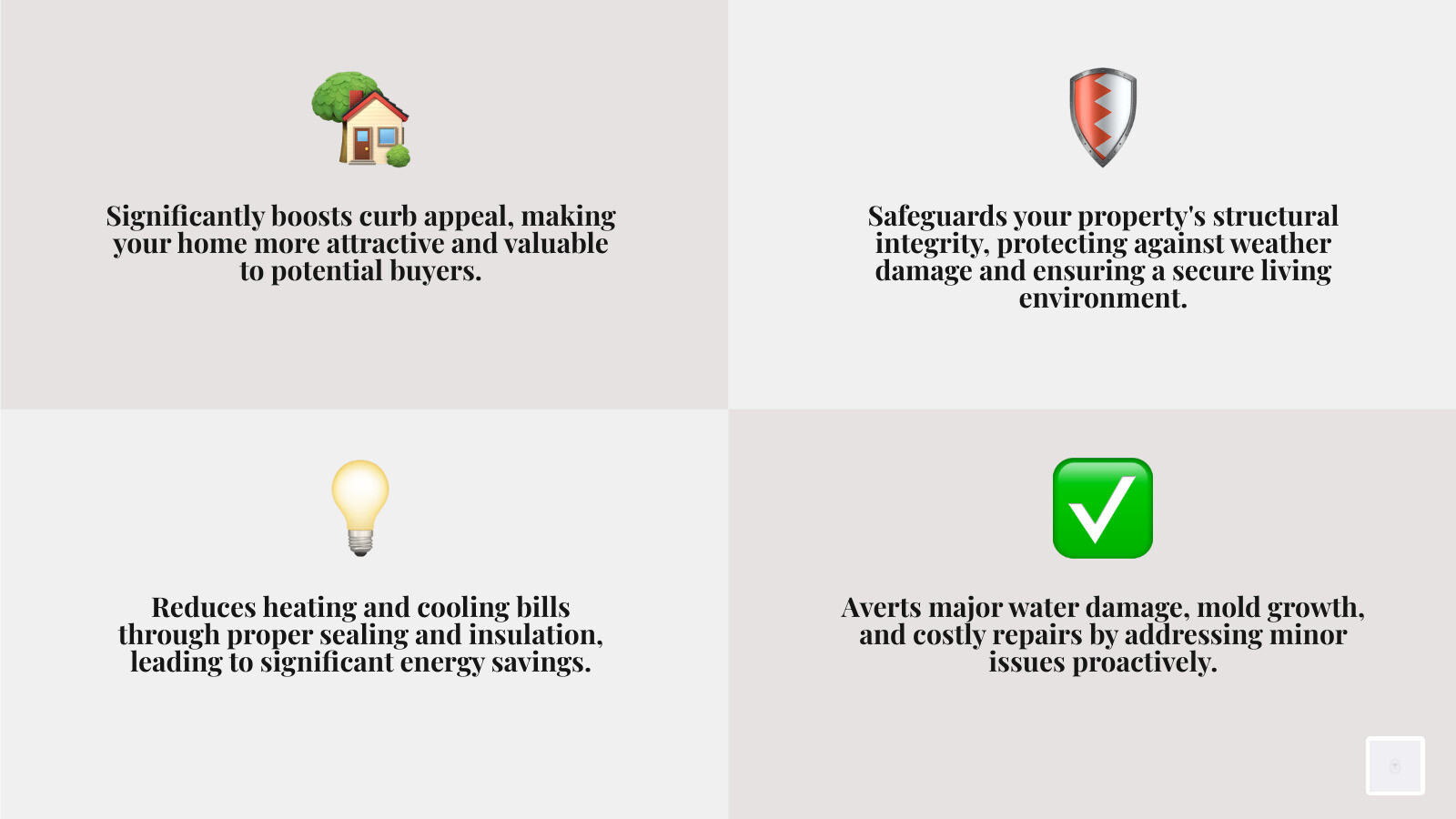 Significantly boosts curb appeal, making your home more attractive and valuable to potential buyers.

Safeguards your property's structural integrity, protecting against weather damage and ensuring a secure living environment.

Reduces heating and cooling bills through proper sealing and insulation, leading to significant energy savings.

Averts major water damage, mold growth, and costly repairs by addressing minor issues proactively.