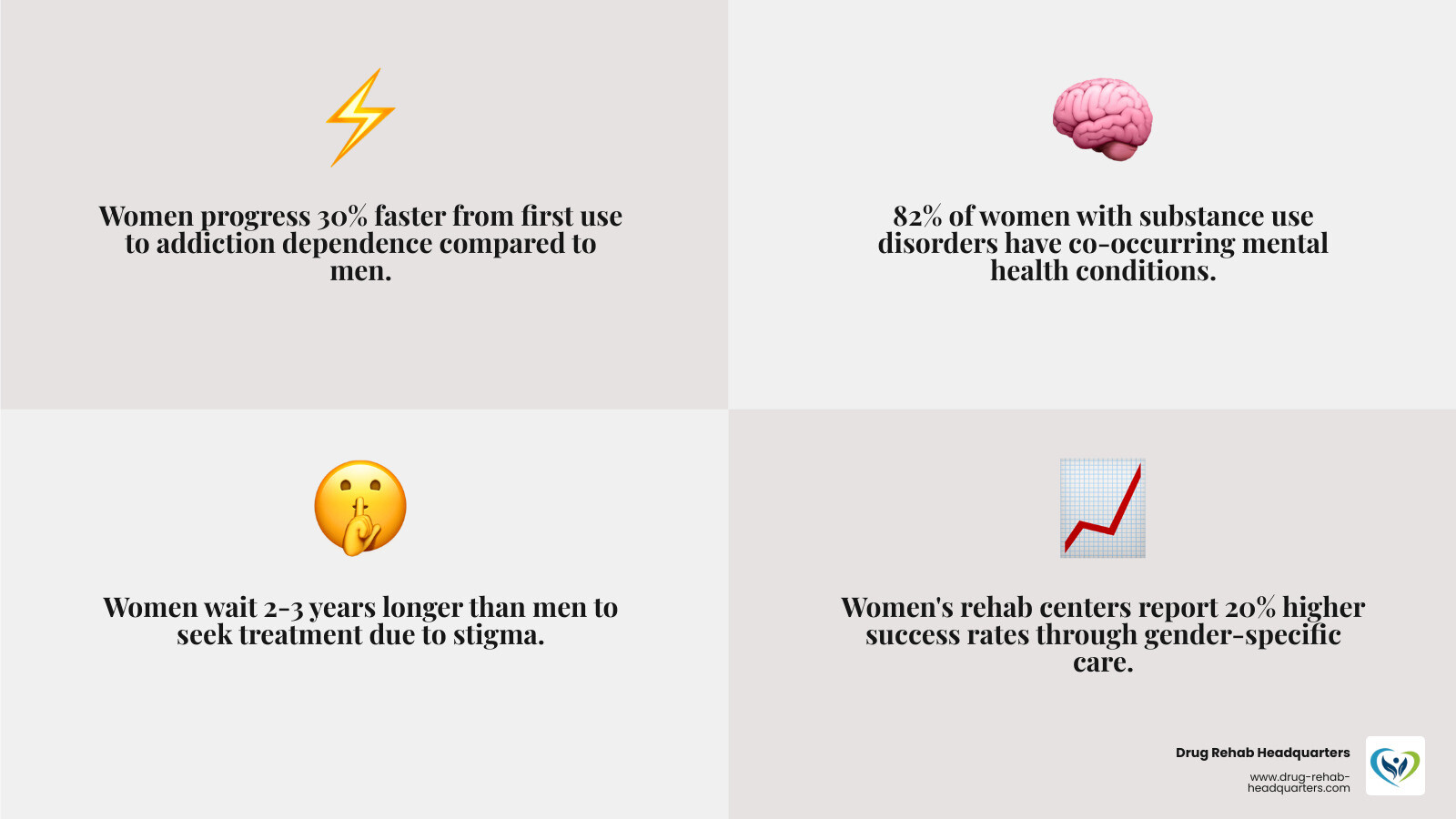 Women progress 30% faster from first use to addiction dependence compared to men.

82% of women with substance use disorders have co-occurring mental health conditions.

Women wait 2-3 years longer than men to seek treatment due to stigma.

Women's rehab centers report 20% higher success rates through gender-specific care.

Drug Rehab Headquarters

www.drug-rehab-headquarters.com