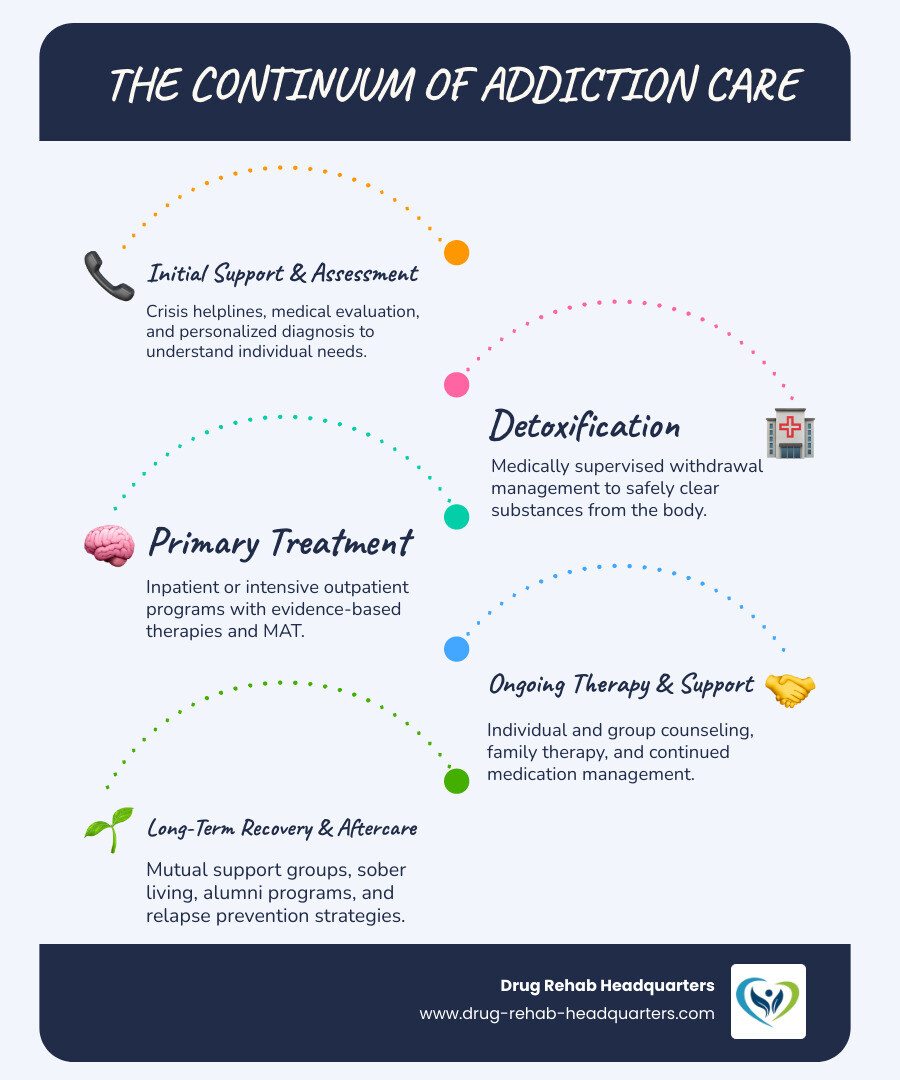 THE CONTINUUM OF ADDICTION CARE

Initial Support & Assessment

Crisis helplines, medical evaluation, and personalized diagnosis to understand individual needs.

Detoxification

Medically supervised withdrawal management to safely clear substances from the body.

Primary Treatment

Inpatient or intensive outpatient programs with evidence-based therapies and MAT.

Ongoing Therapy & Support

Individual and group counseling, family therapy, and continued medication management.

Long-Term Recovery & Aftercare

Mutual support groups, sober living, alumni programs, and relapse prevention strategies.

Drug Rehab Headquarters
www.drug-rehab-headquarters.com