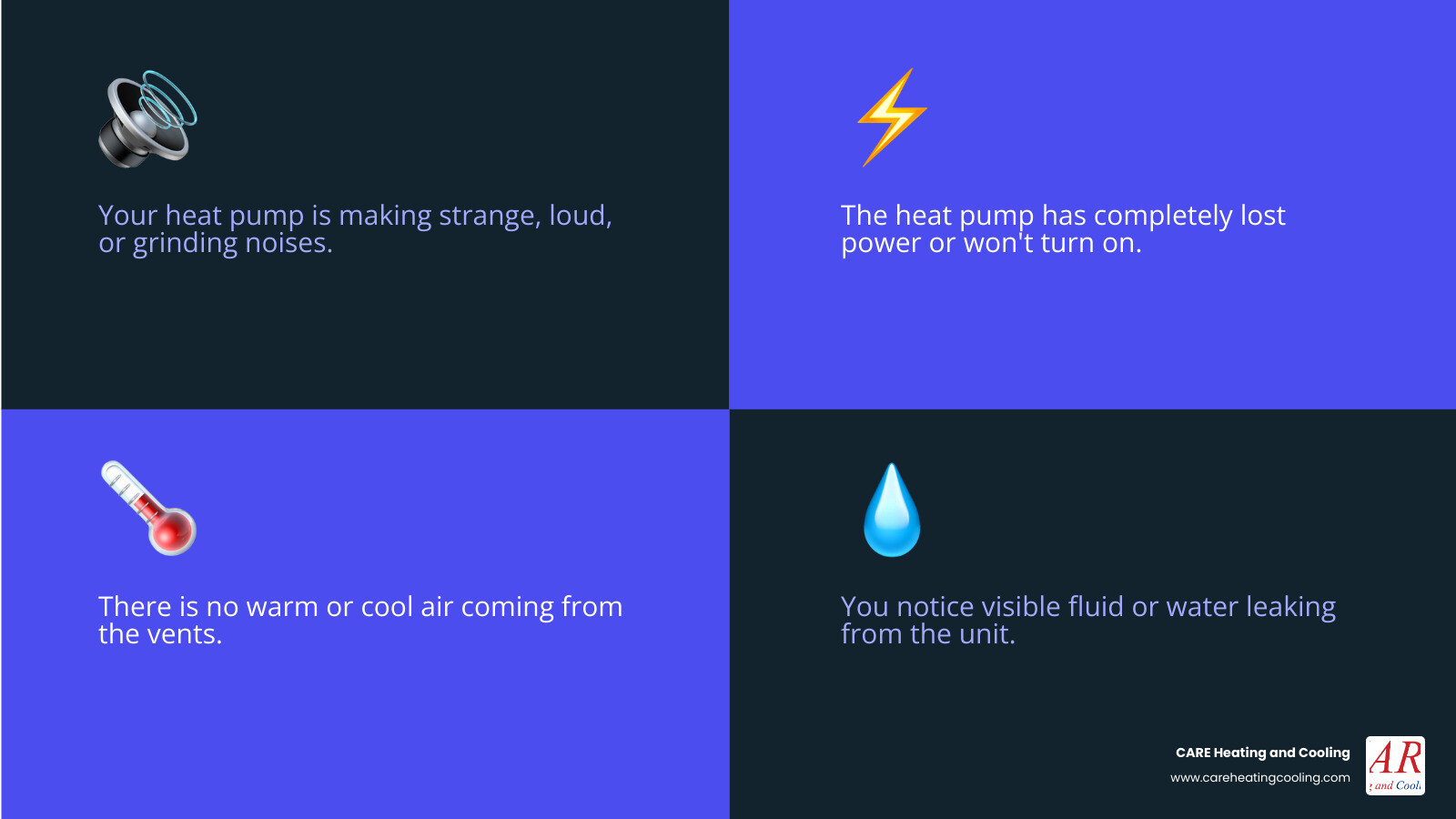 Your heat pump is making strange, loud, or grinding noises.

The heat pump has completely lost power or won't turn on.

There is no warm or cool air coming from the vents.

You notice visible fluid or water leaking from the unit.

CARE Heating and Cooling
www.careheatingcooling.com

AR
and Cool