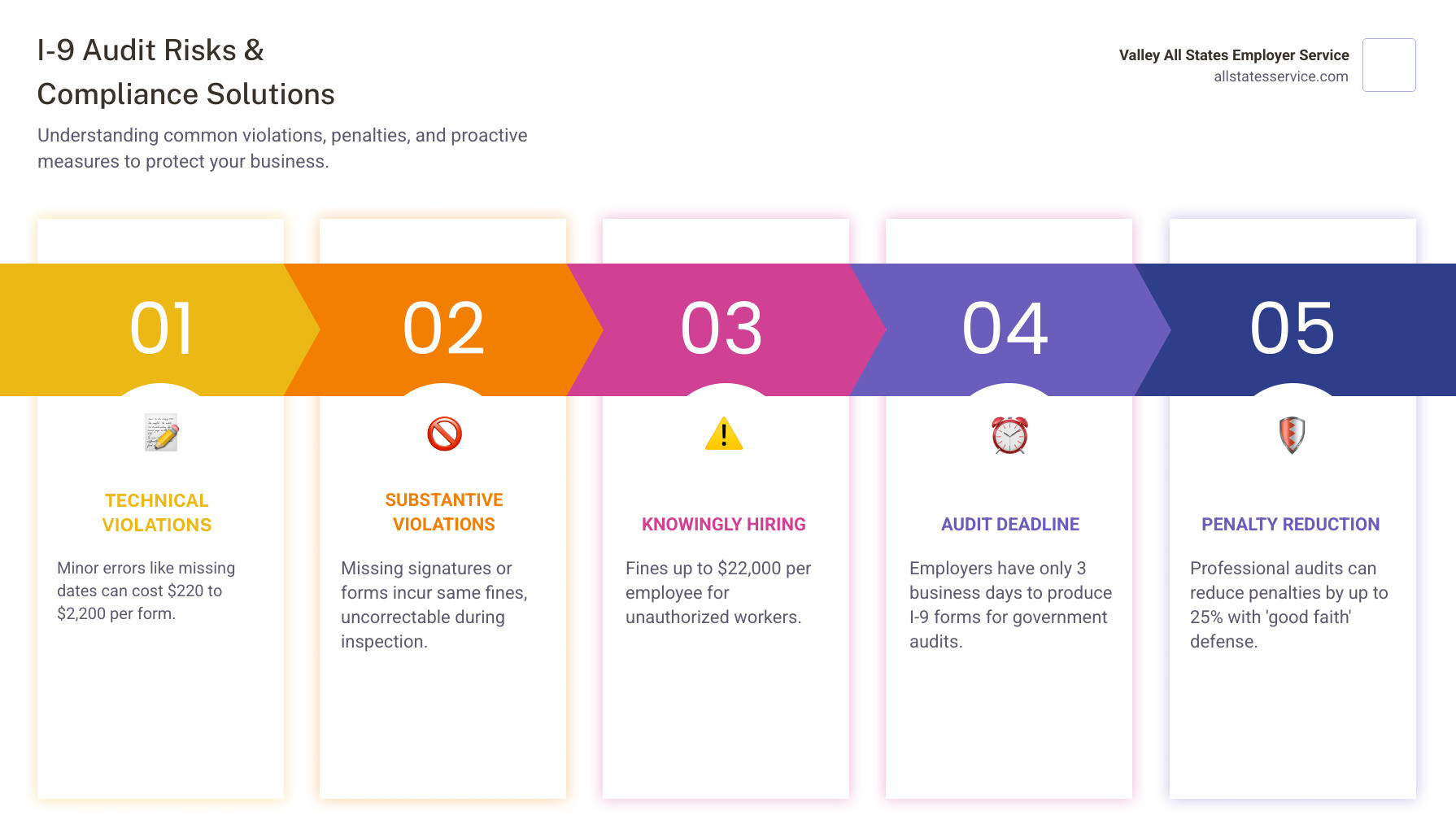 I-9 Audit Risks & Compliance Solutions

Understanding common violations, penalties, and proactive measures to protect your business.

Valley All States Employer Service
allstatesservice.com

01

TECHNICAL VIOLATIONS

Minor errors like missing dates can cost $220 to $2,200 per form.

02

SUBSTANTIVE VIOLATIONS

Missing signatures or forms incur same fines, uncorrectable during inspection.

03

KNOWINGLY HIRING

Fines up to $22,000 per employee for unauthorized workers.

04

AUDIT DEADLINE

Employers have only 3 business days to produce I-9 forms for government audits.

05

PENALTY REDUCTION

Professional audits can reduce penalties by up to 25% with 'good faith' defense.