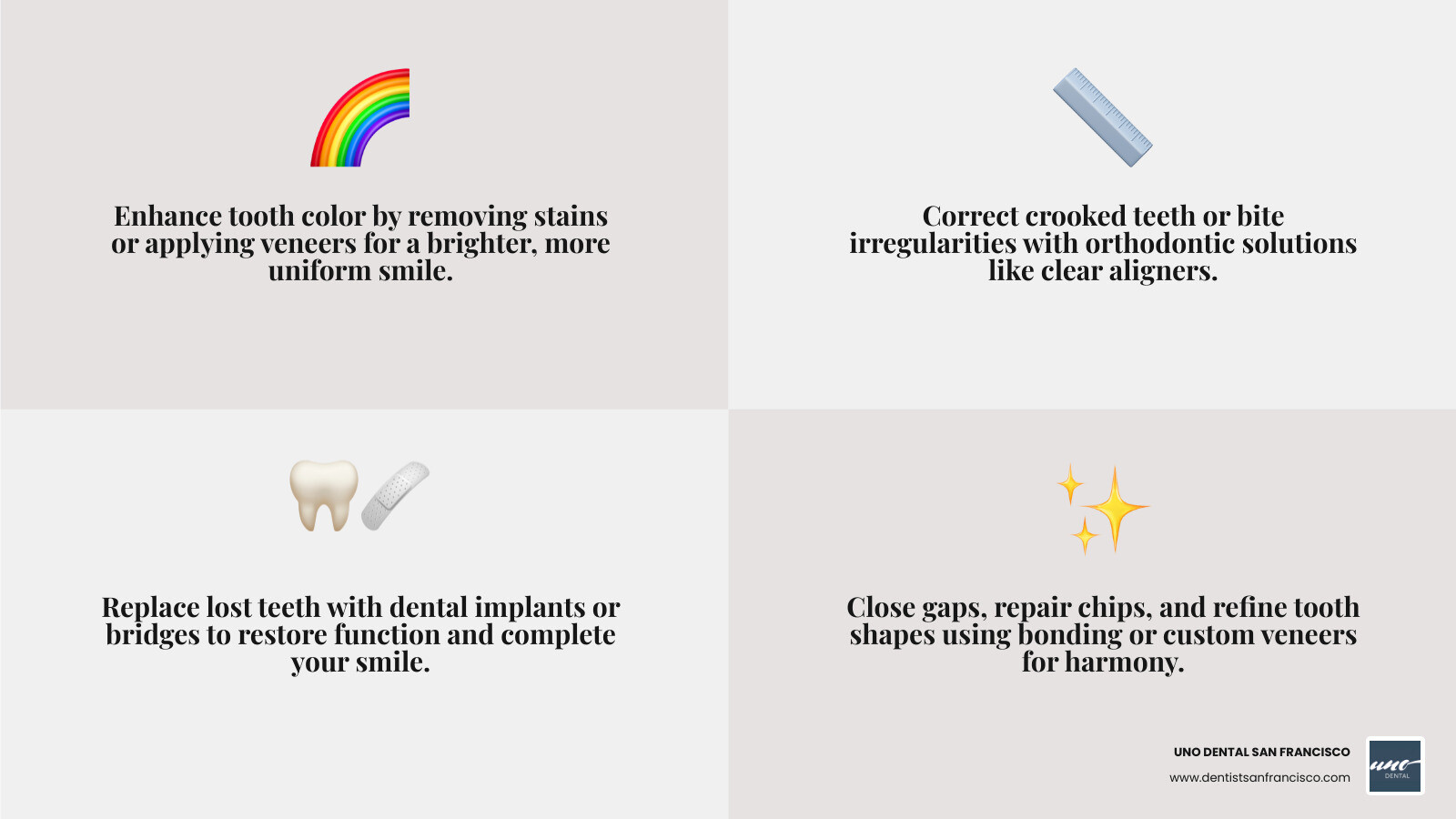 Enhance tooth color by removing stains or applying veneers for a brighter, more uniform smile.

Correct crooked teeth or bite irregularities with orthodontic solutions like clear aligners.

Replace lost teeth with dental implants or bridges to restore function and complete your smile.

Close gaps, repair chips, and refine tooth shapes using bonding or custom veneers for harmony.

UNO DENTAL SAN FRANCISCO
www.dentistsanfrancisco.com

uno
DENTAL