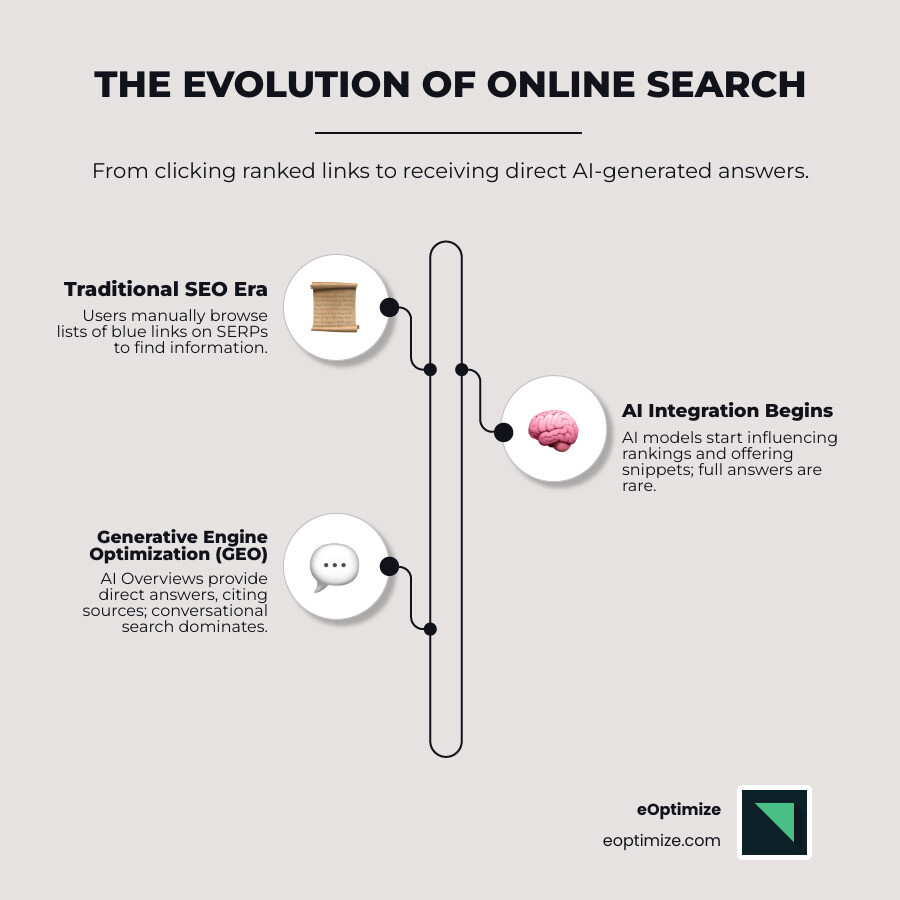 THE EVOLUTION OF ONLINE SEARCH

From clicking ranked links to receiving direct AI-generated answers.

Traditional SEO Era

Users manually browse lists of blue links on SERPs to find information.

AI Integration Begins

AI models start influencing rankings and offering snippets; full answers are rare.

Generative Engine Optimization (GEO)

AI Overviews provide direct answers, citing sources; conversational search dominates.

eOptimize

eoptimize.com