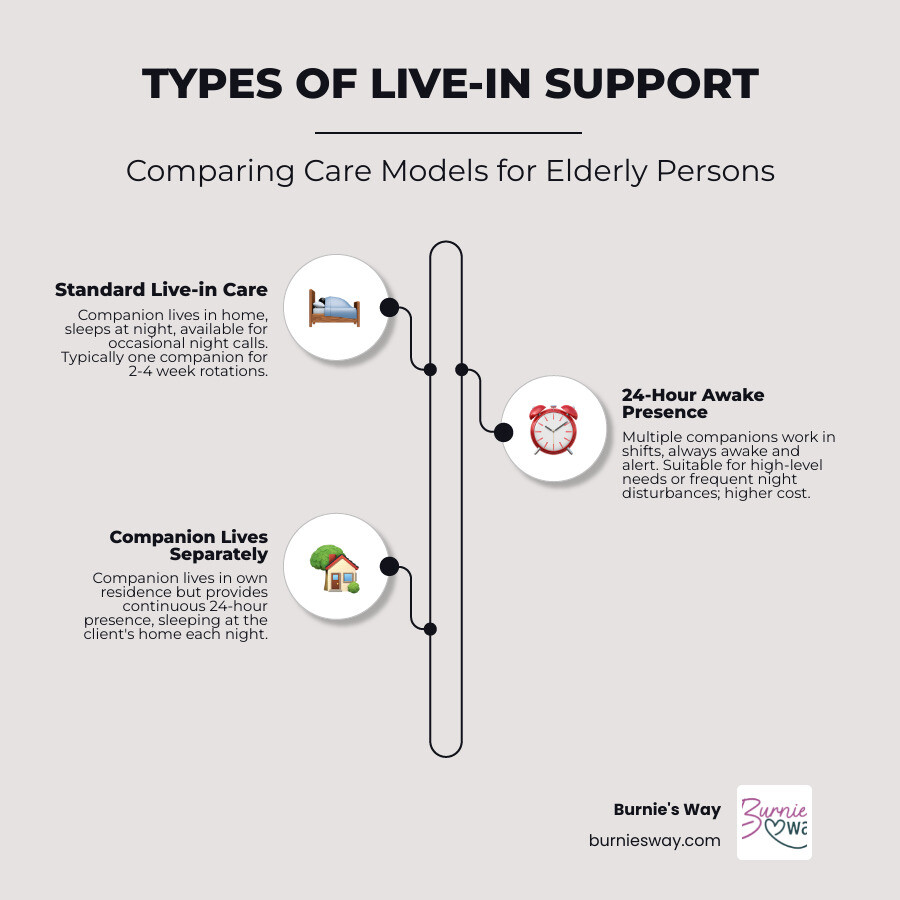 TYPES OF LIVE-IN SUPPORT

Comparing Care Models for Elderly Persons

Standard Live-in Care

Companion lives in home, sleeps at night, available for occasional night calls. Typically one companion for 2-4 week rotations.

24-Hour Awake Presence

Multiple companions work in shifts, always awake and alert. Suitable for high-level needs or frequent night disturbances; higher cost.

Companion Lives Separately

Companion lives in own residence but provides continuous 24-hour presence, sleeping at the client's home each night.

Burnie's Way

burniesway.com

Burnie Wa