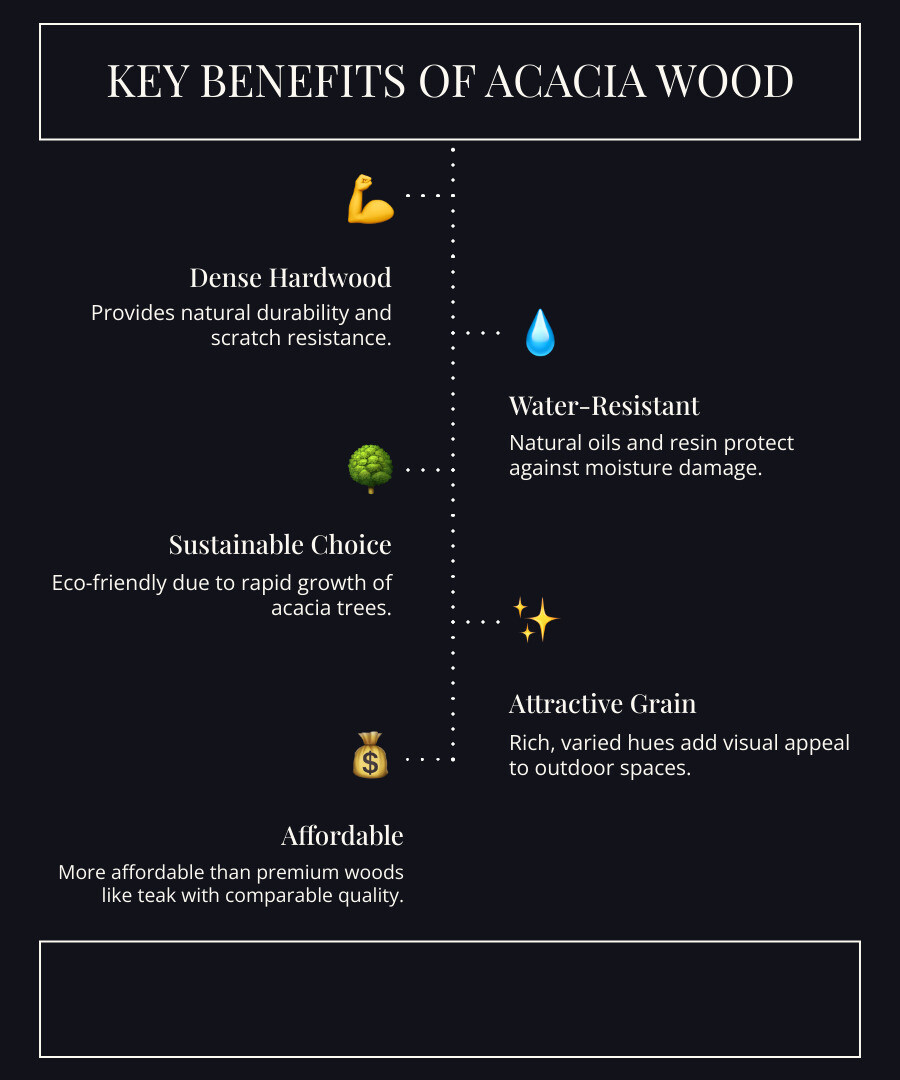 KEY BENEFITS OF ACACIA WOOD

Dense Hardwood

Provides natural durability and scratch resistance.

Water-Resistant

Natural oils and resin protect against moisture damage.

Sustainable Choice

Eco-friendly due to rapid growth of acacia trees.

Attractive Grain

Rich, varied hues add visual appeal to outdoor spaces.

Affordable

More affordable than premium woods like teak with comparable quality.