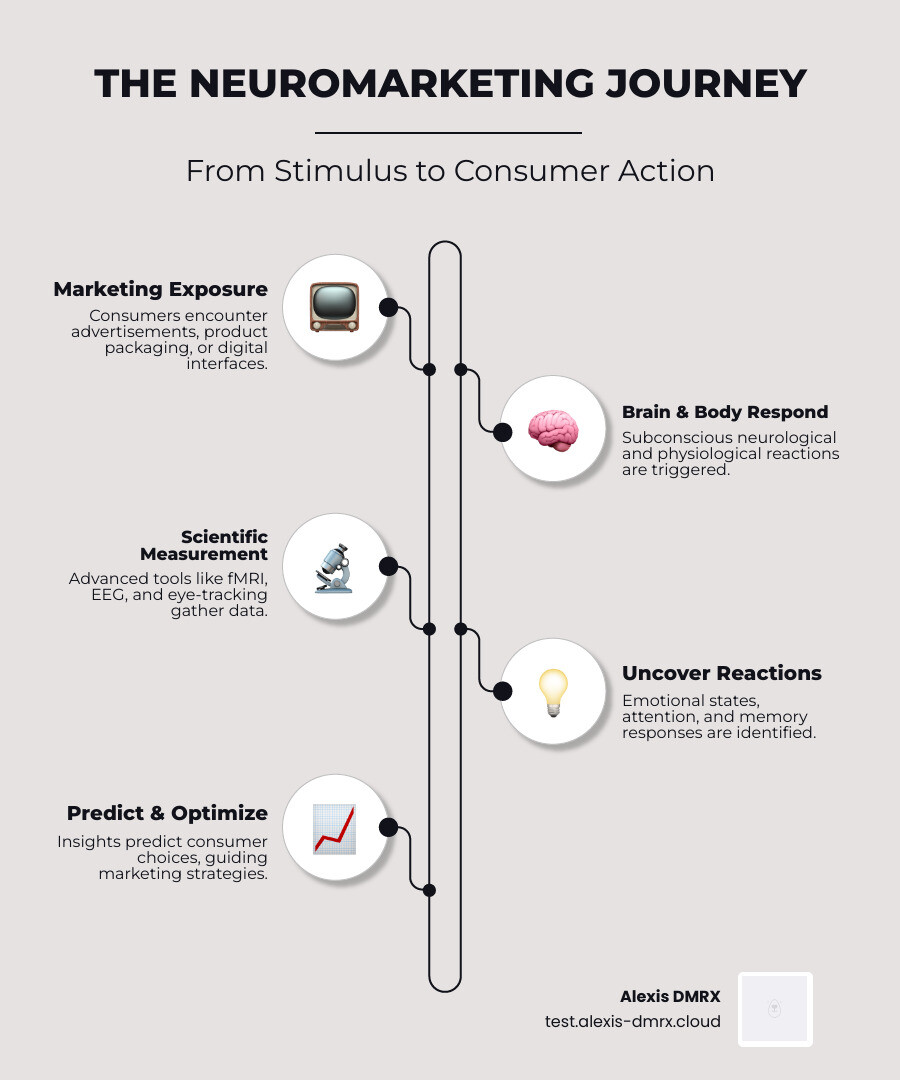 THE NEUROMARKETING JOURNEY

From Stimulus to Consumer Action

Marketing Exposure
Consumers encounter advertisements, product packaging, or digital interfaces.

Brain & Body Respond
Subconscious neurological and physiological reactions are triggered.

Scientific Measurement
Advanced tools like fMRI, EEG, and eye-tracking gather data.

Uncover Reactions
Emotional states, attention, and memory responses are identified.

Predict & Optimize
Insights predict consumer choices, guiding marketing strategies.

Alexis DMRX
test.alexis-dmrx.cloud