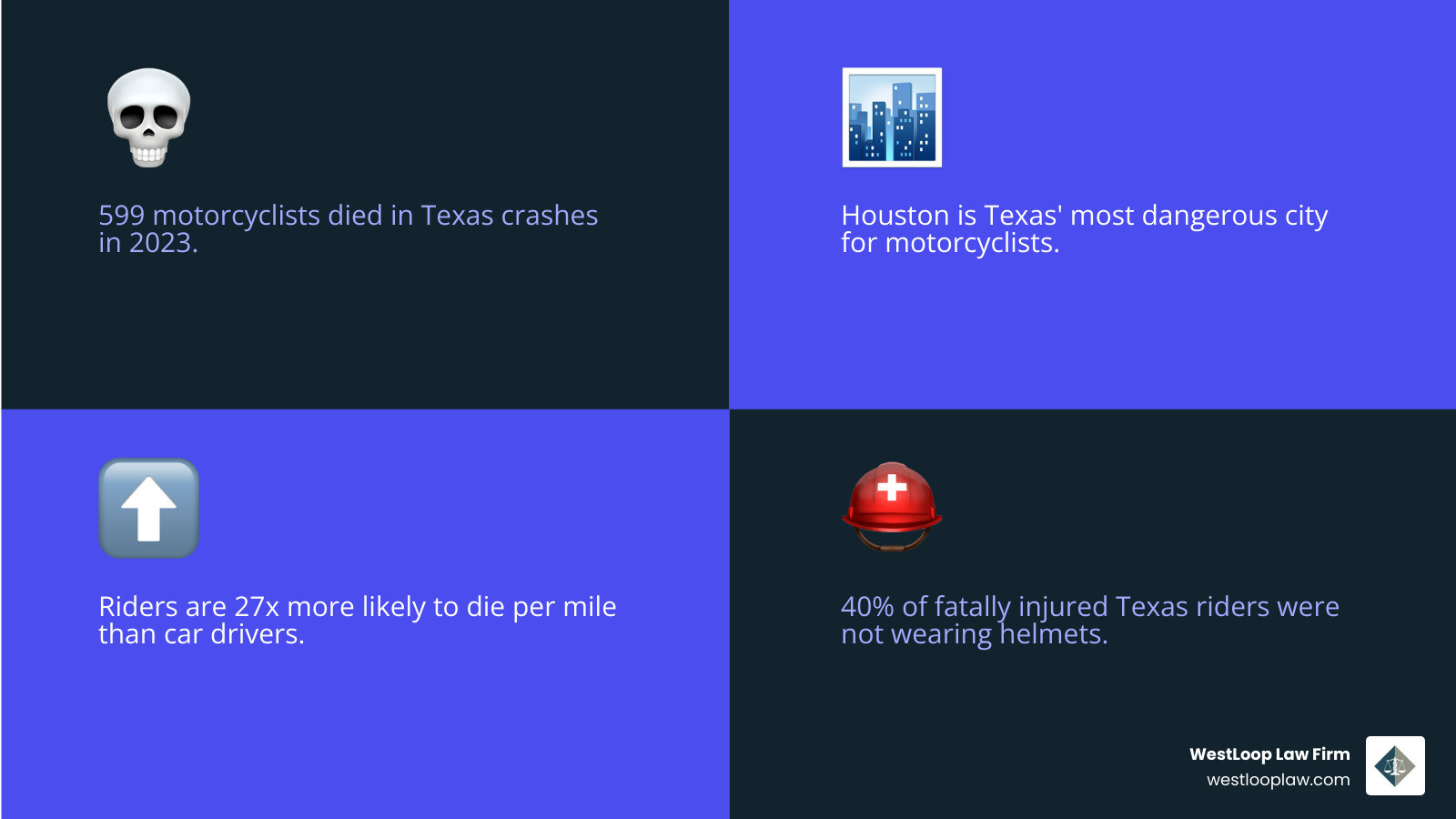 599 motorcyclists died in Texas crashes in 2023.

Houston is Texas' most dangerous city for motorcyclists.

Riders are 27x more likely to die per mile than car drivers.

40% of fatally injured Texas riders were not wearing helmets.

WestLoop Law Firm
westlooplaw.com