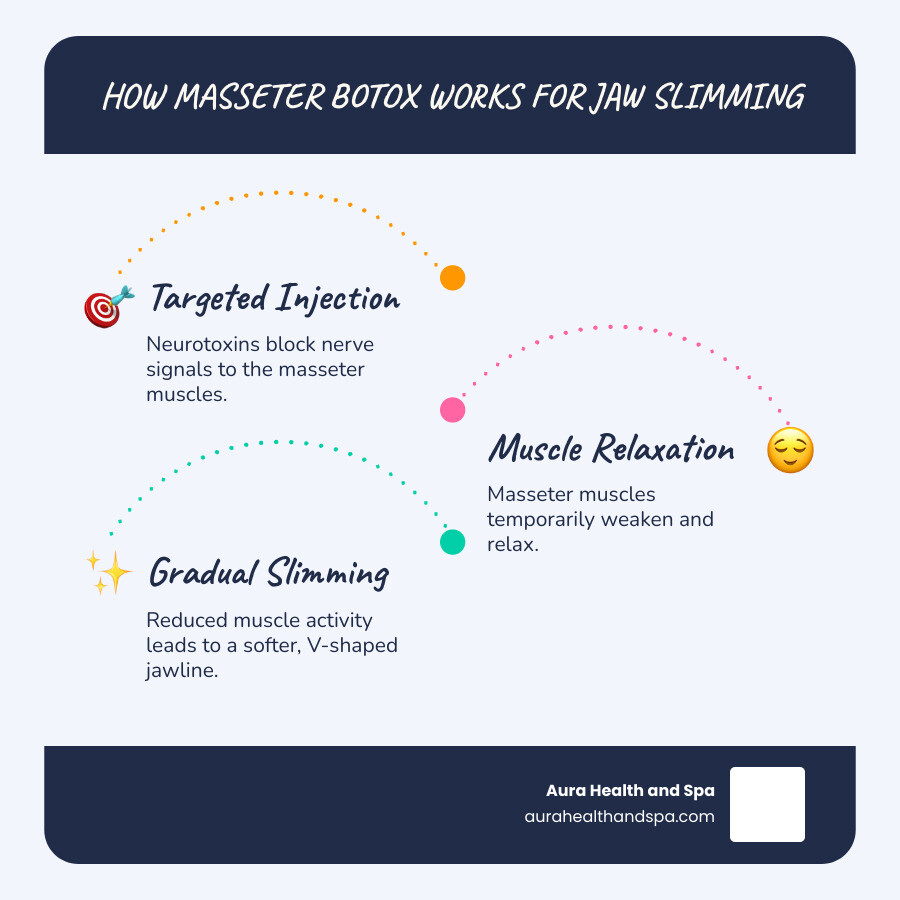 HOW MASSETER BOTOX WORKS FOR JAW SLIMMING

Targeted Injection

Neurotoxins block nerve signals to the masseter muscles.

Muscle Relaxation

Masseter muscles temporarily weaken and relax.

Gradual Slimming

Reduced muscle activity leads to a softer, V-shaped jawline.

Aura Health and Spa
aurahealthandspa.com