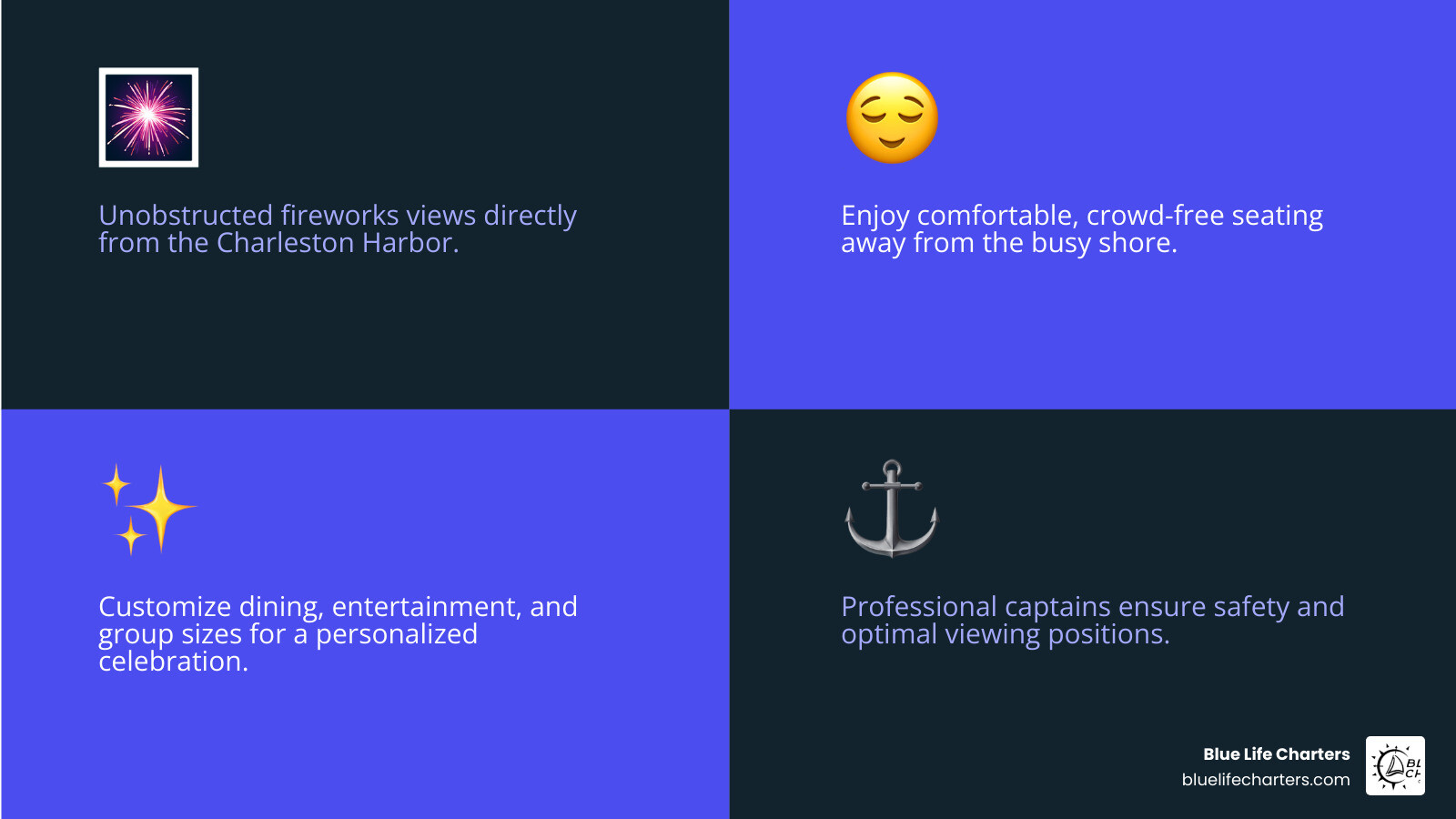 Unobstructed fireworks views directly from the Charleston Harbor.

Enjoy comfortable, crowd-free seating away from the busy shore.

Customize dining, entertainment, and group sizes for a personalized celebration.

Professional captains ensure safety and optimal viewing positions.

Blue Life Charters
bluelifecharters.com

BL
CH