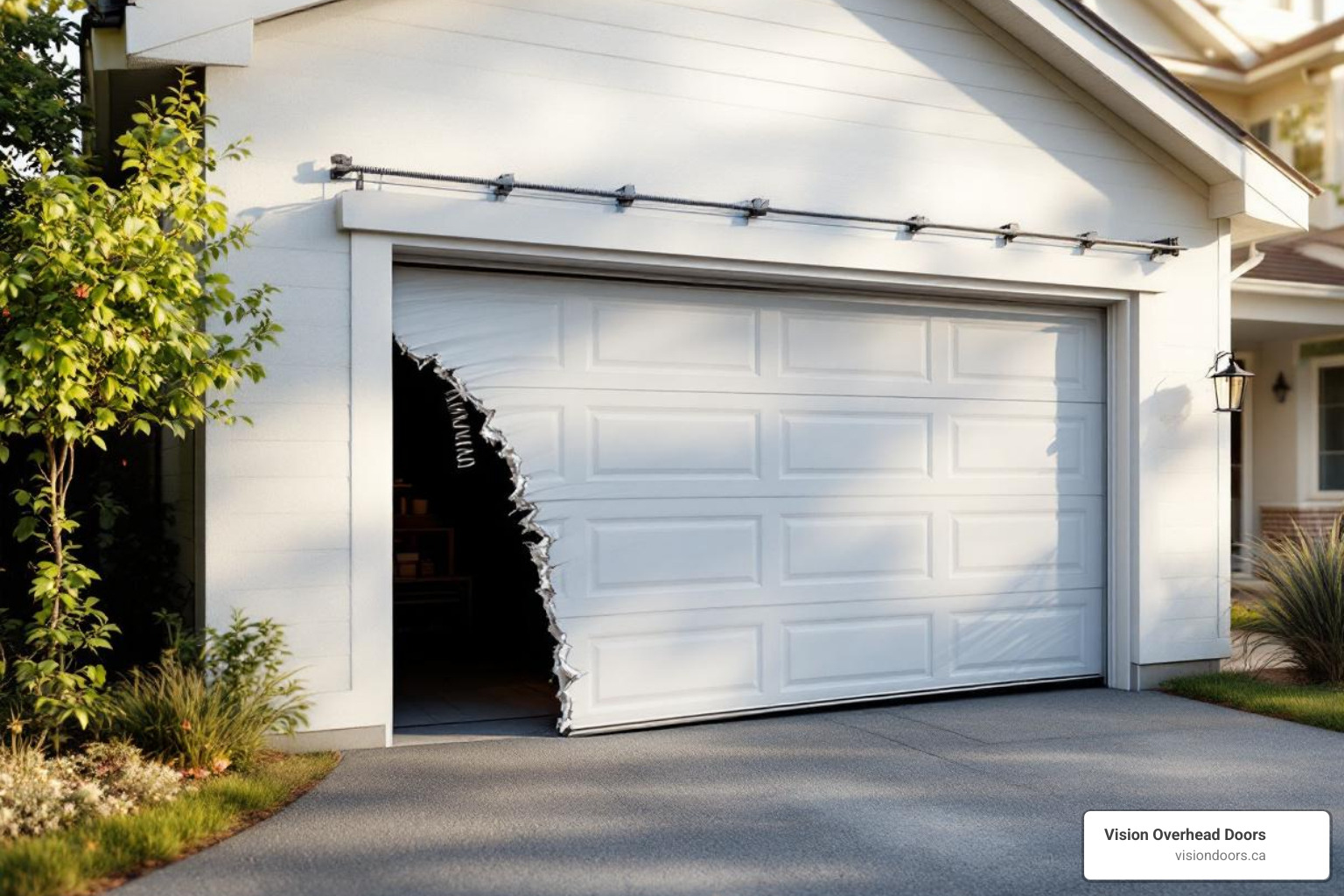 Vision Overhead Doors
visiondoors.ca