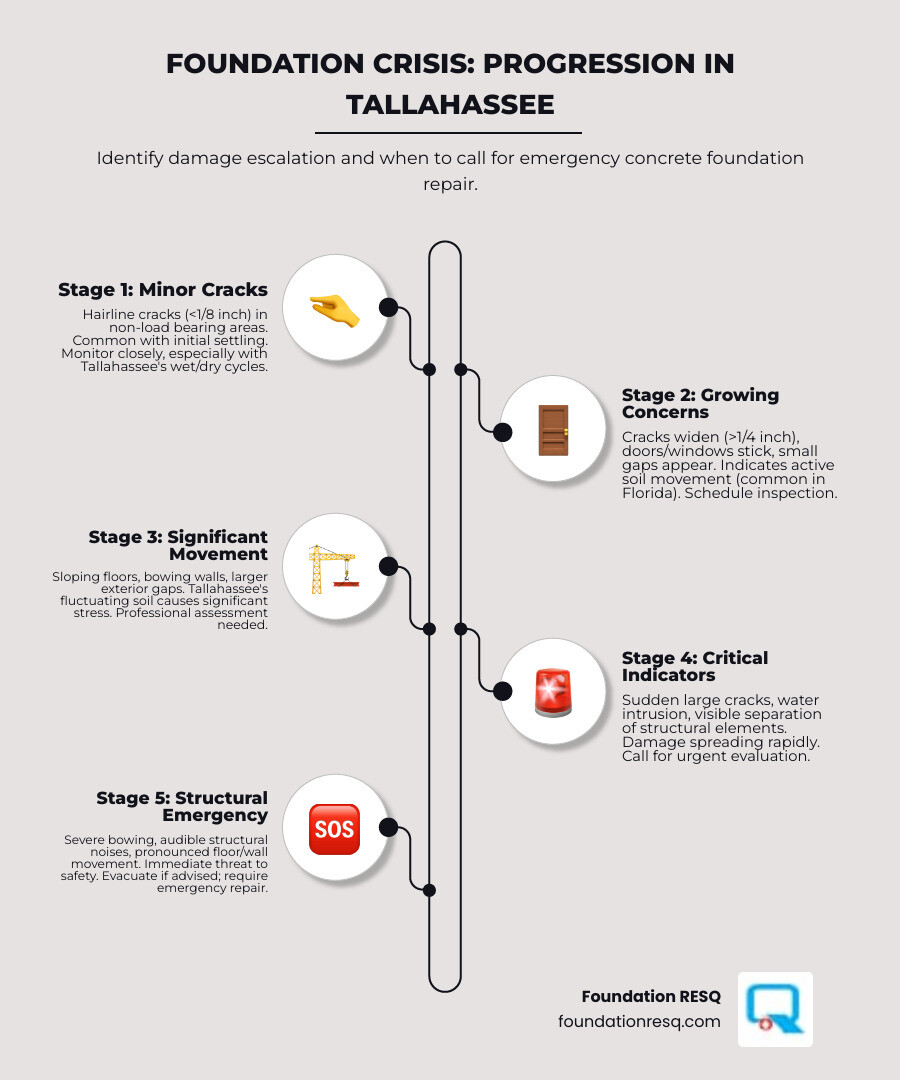 FOUNDATION CRISIS: PROGRESSION IN TALLAHASSEE

Identify damage escalation and when to call for emergency concrete foundation repair.

Stage 1: Minor Cracks

Hairline cracks (<1/8 inch) in non-load bearing areas. Common with initial settling. Monitor closely, especially with Tallahassee's wet/dry cycles.

Stage 2: Growing Concerns

Cracks widen (>1/4 inch), doors/windows stick, small gaps appear. Indicates active soil movement (common in Florida). Schedule inspection.

Stage 3: Significant Movement

Sloping floors, bowing walls, larger exterior gaps. Tallahassee's fluctuating soil causes significant stress. Professional assessment needed.

Stage 4: Critical Indicators

Sudden large cracks, water intrusion, visible separation of structural elements. Damage spreading rapidly. Call for urgent evaluation.

Stage 5: Structural Emergency

SOS

Severe bowing, audible structural noises, pronounced floor/wall movement. Immediate threat to safety. Evacuate if advised; require emergency repair.

Foundation RESQ
foundationresq.com