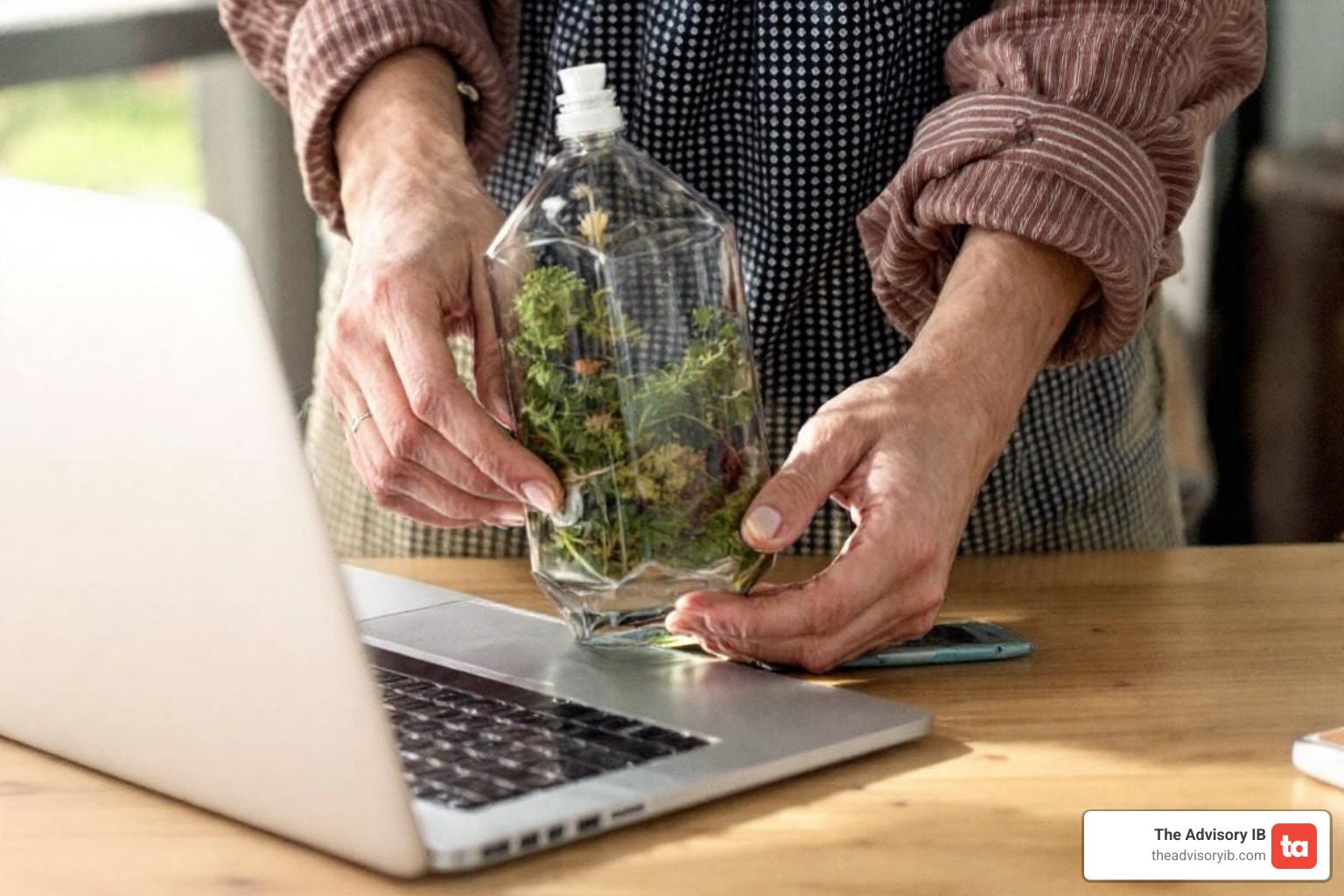 The Advisory IB
theadvisoryib.com
ta