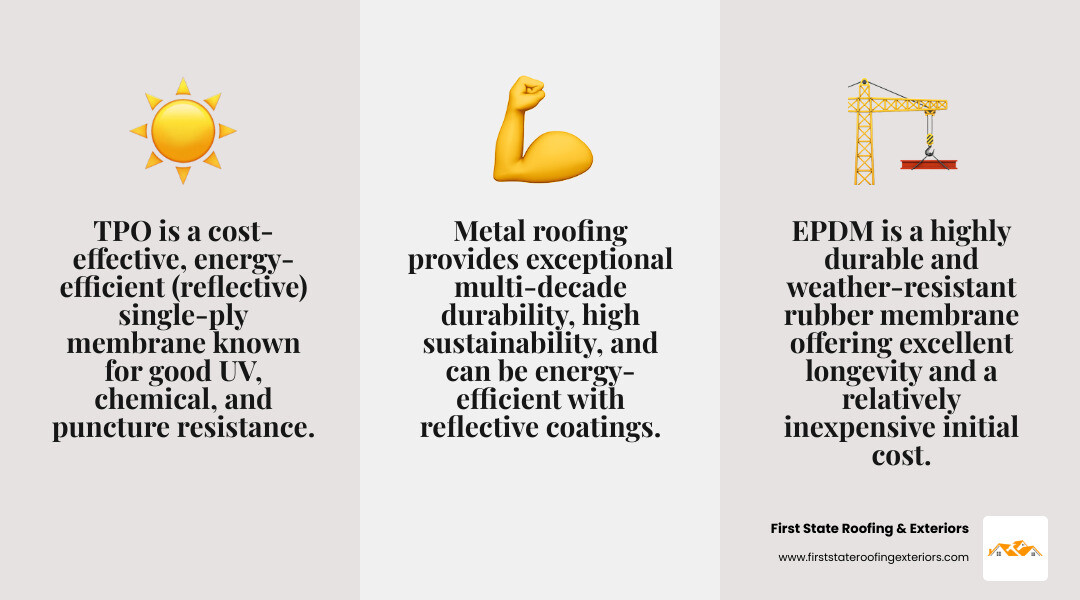 TPO is a cost-effective, energy-efficient (reflective) single-ply membrane known for good UV, chemical, and puncture resistance.

Metal roofing provides exceptional multi-decade durability, high sustainability, and can be energy-efficient with reflective coatings.

EPDM is a highly durable and weather-resistant rubber membrane offering excellent longevity and a relatively inexpensive initial cost.

First State Roofing & Exteriors

www.firststateroofingexteriors.com