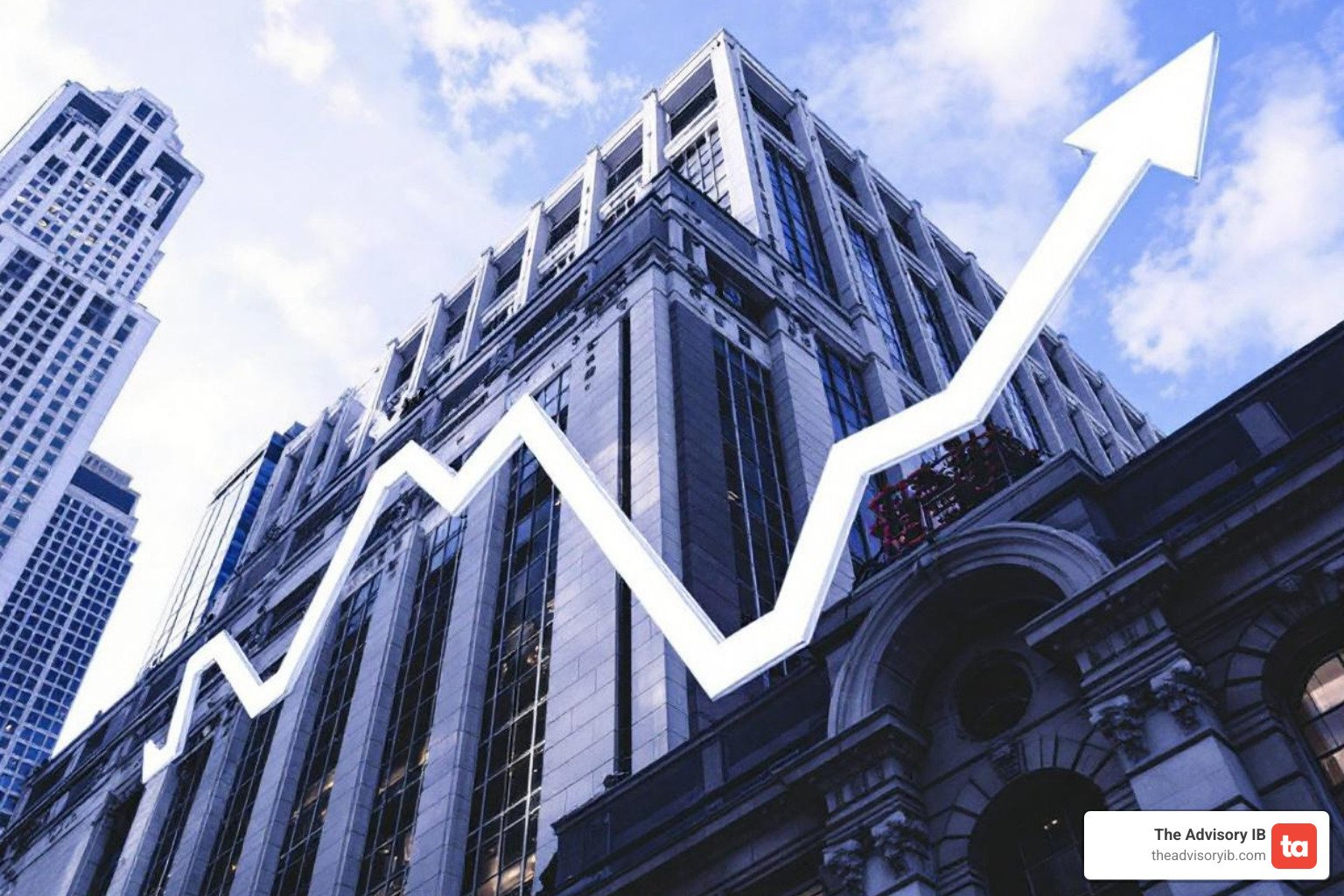 The Advisory IB
theadvisoryib.com
ta