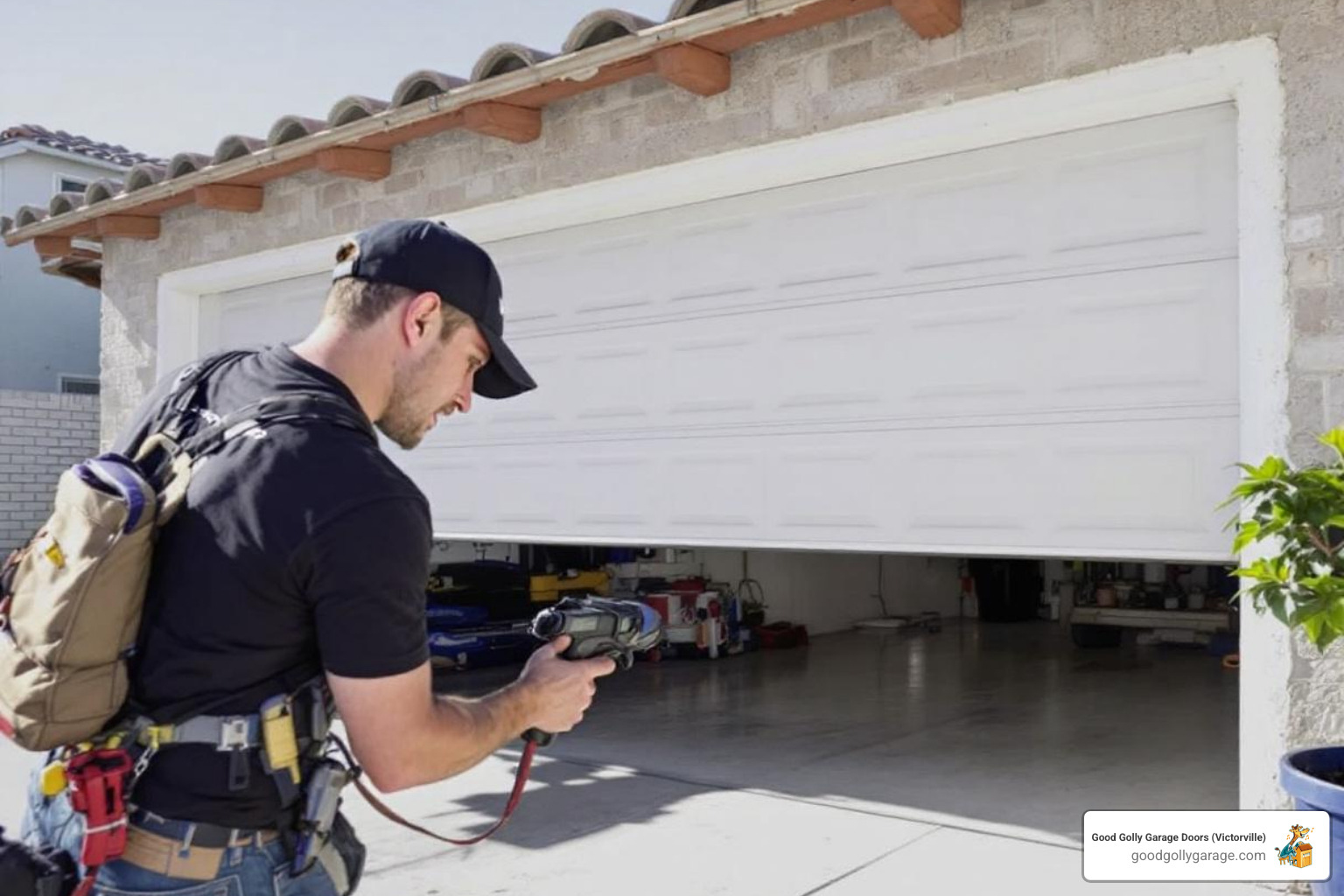 Good Golly Garage Doors (Victorville)
goodgollygarage.com