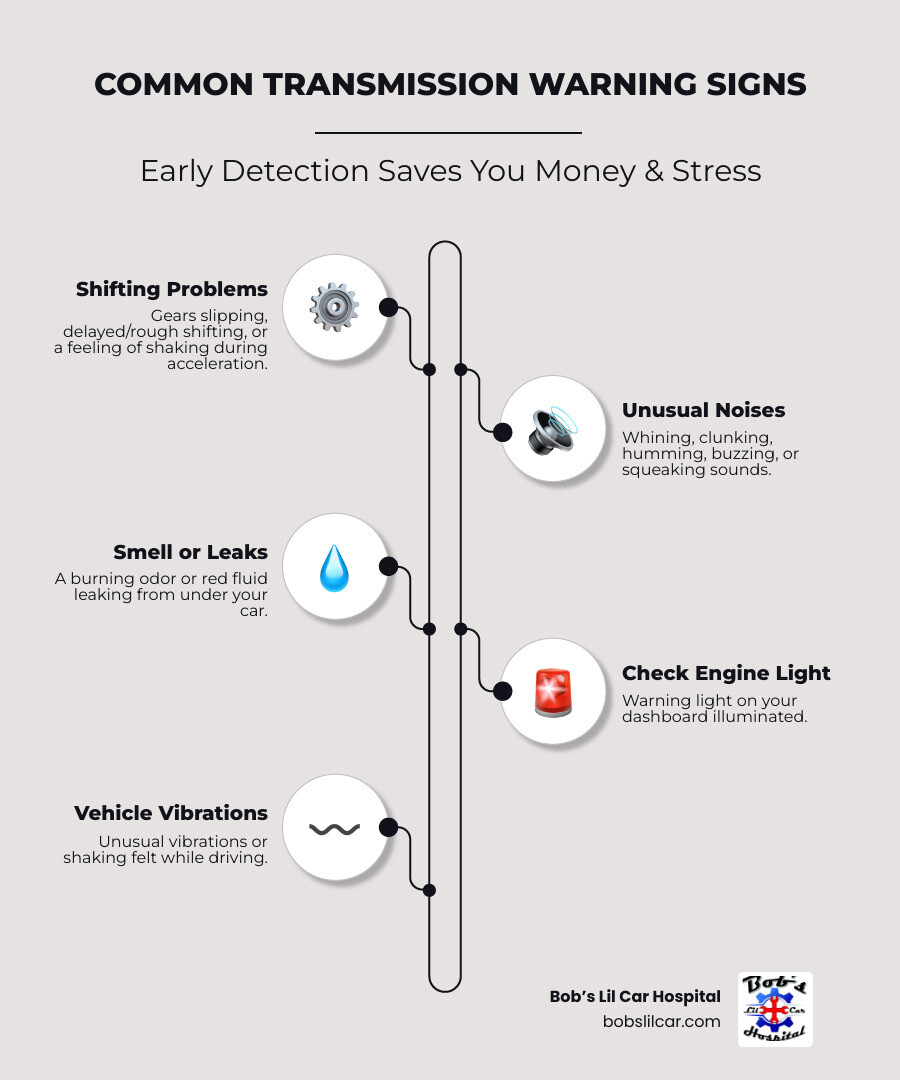 COMMON TRANSMISSION WARNING SIGNS

Early Detection Saves You Money & Stress

Shifting Problems
Gears slipping, delayed/rough shifting, or a feeling of shaking during acceleration.

Unusual Noises
Whining, clunking, humming, buzzing, or squeaking sounds.

Smell or Leaks
A burning odor or red fluid leaking from under your car.

Check Engine Light
Warning light on your dashboard illuminated.

Vehicle Vibrations
Unusual vibrations or shaking felt while driving.

Bob's Lil Car Hospital
bobslilcar.com

Bob's Lil Car Hospital