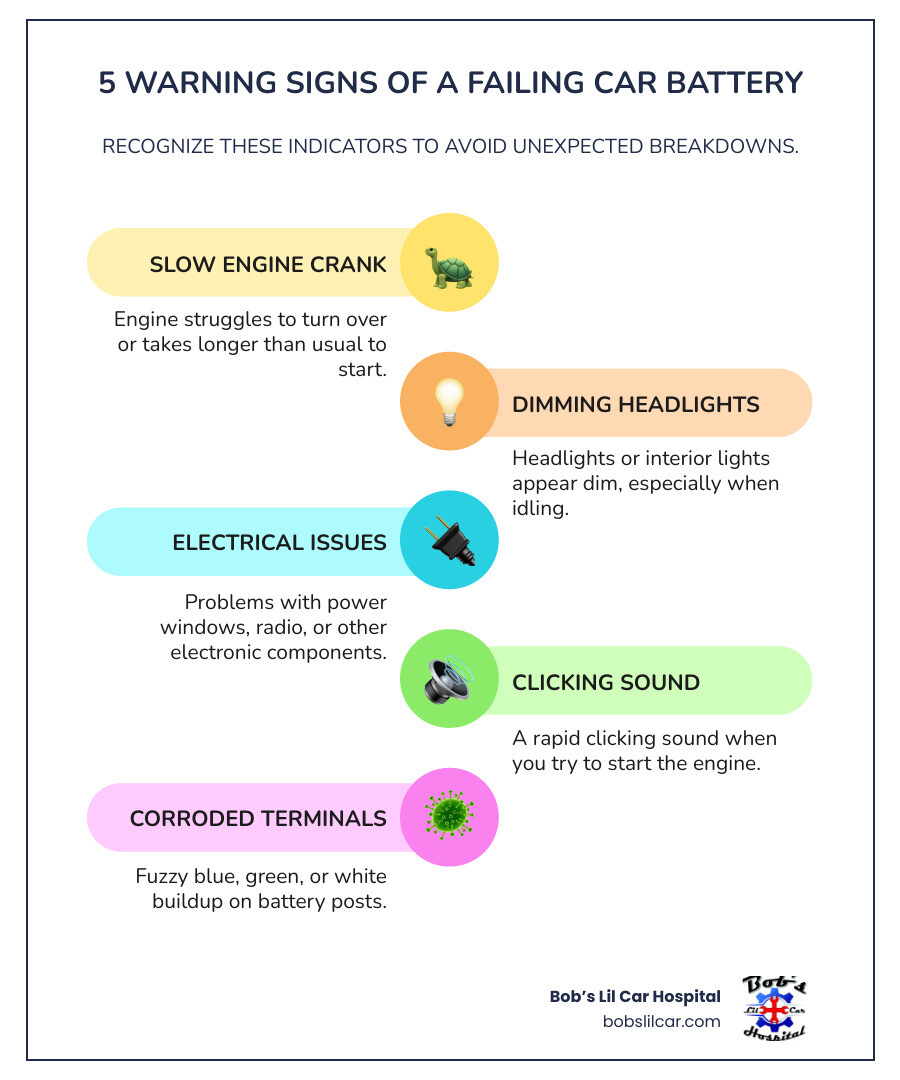 5 WARNING SIGNS OF A FAILING CAR BATTERY

RECOGNIZE THESE INDICATORS TO AVOID UNEXPECTED BREAKDOWNS.

SLOW ENGINE CRANK

Engine struggles to turn over or takes longer than usual to start.

DIMMING HEADLIGHTS

Headlights or interior lights appear dim, especially when idling.

ELECTRICAL ISSUES

Problems with power windows, radio, or other electronic components.

CLICKING SOUND

A rapid clicking sound when you try to start the engine.

CORRODED TERMINALS

Fuzzy blue, green, or white buildup on battery posts.

Bob's Lil Car Hospital
bobslilcar.com

Bob's Lil Car Hospital