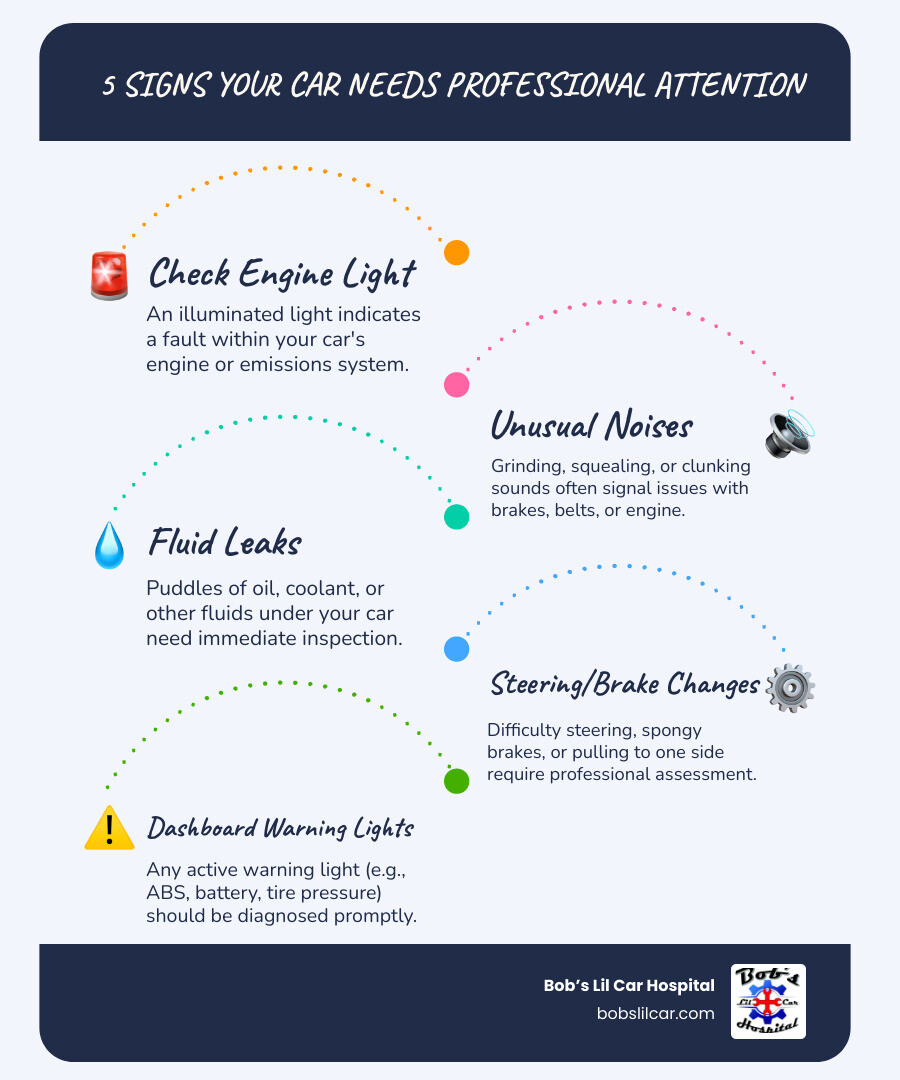 5 SIGNS YOUR CAR NEEDS PROFESSIONAL ATTENTION

Check Engine Light

An illuminated light indicates a fault within your car's engine or emissions system.

Unusual Noises

Grinding, squealing, or clunking sounds often signal issues with brakes, belts, or engine.

Fluid Leaks

Puddles of oil, coolant, or other fluids under your car need immediate inspection.

Steering/Brake Changes

Difficulty steering, spongy brakes, or pulling to one side require professional assessment.

Dashboard Warning Lights

Any active warning light (e.g., ABS, battery, tire pressure) should be diagnosed promptly.

Bob's Lil Car Hospital
bobslilcar.com

Bob's Lil Car Hospital