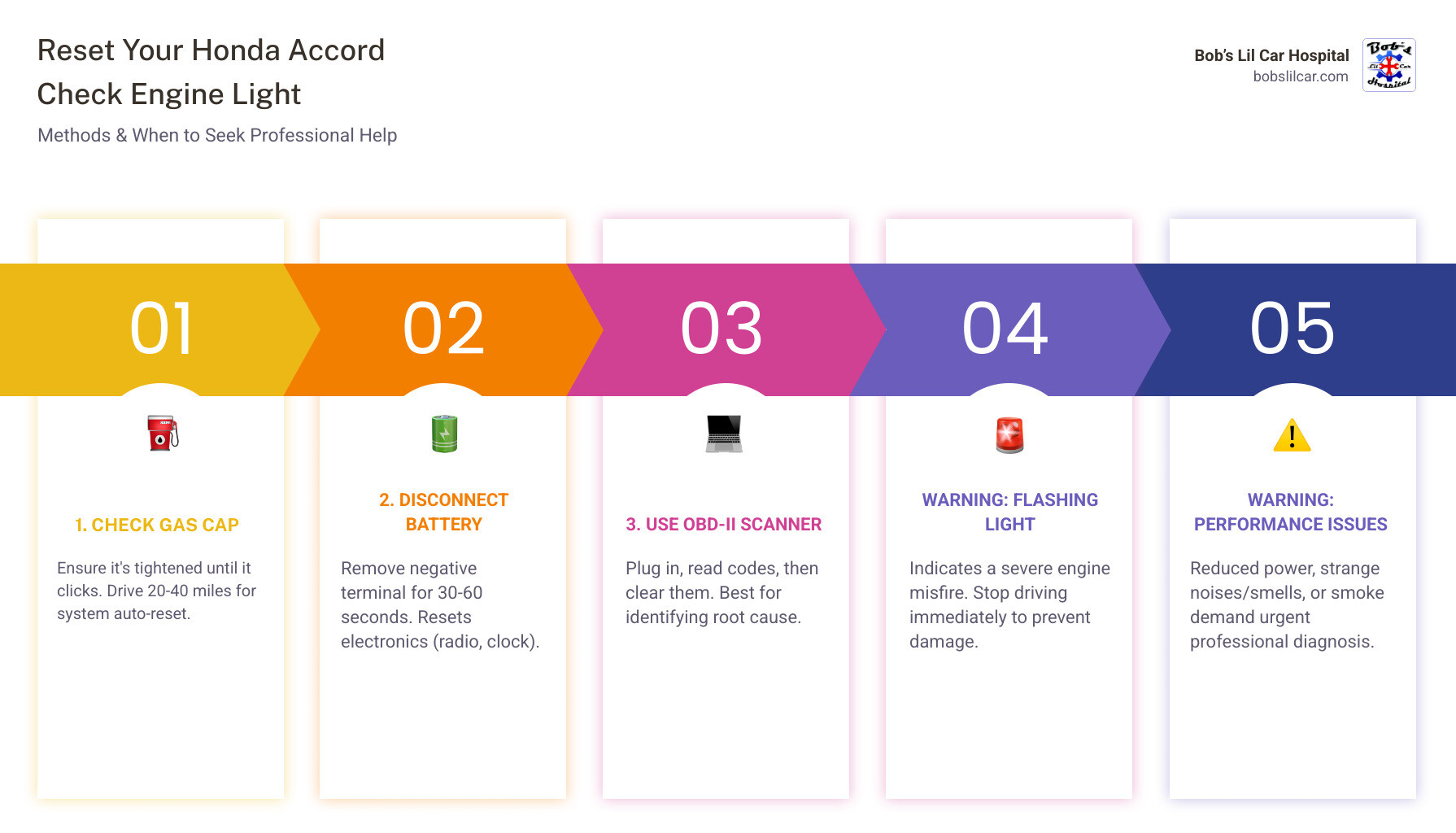 Reset Your Honda Accord Check Engine Light

Methods & When to Seek Professional Help

Bob's Lil Car Hospital
bobslilcar.com

Bob's Lil Car Hospital

01

1. CHECK GAS CAP

Ensure it's tightened until it clicks. Drive 20-40 miles for system auto-reset.

02

2. DISCONNECT BATTERY

Remove negative terminal for 30-60 seconds. Resets electronics (radio, clock).

03

3. USE OBD-II SCANNER

Plug in, read codes, then clear them. Best for identifying root cause.

04

WARNING: FLASHING LIGHT

Indicates a severe engine misfire. Stop driving immediately to prevent damage.

05

WARNING: PERFORMANCE ISSUES

Reduced power, strange noises/smells, or smoke demand urgent professional diagnosis.