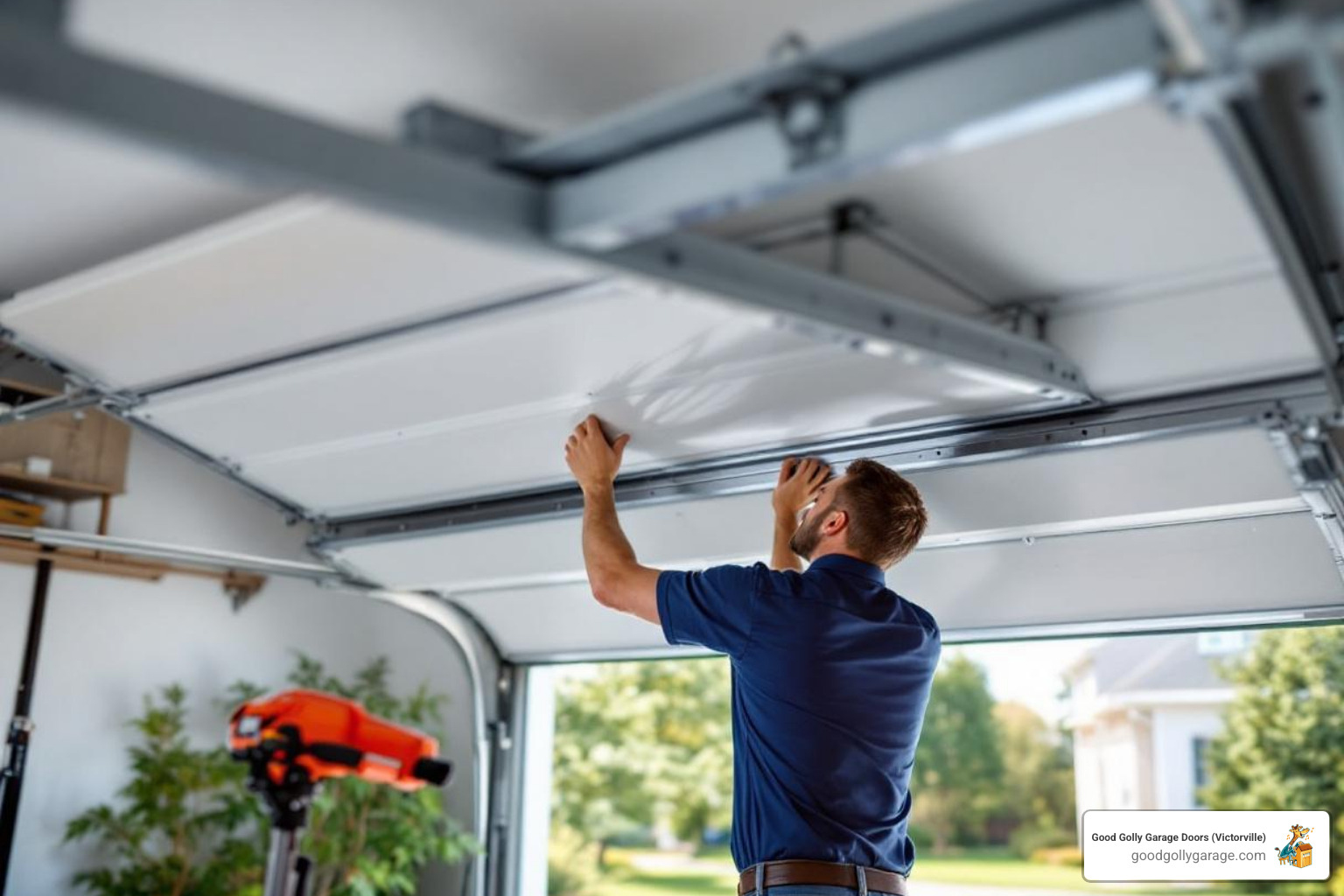 Good Golly Garage Doors (Victorville)
goodgollygarage.com