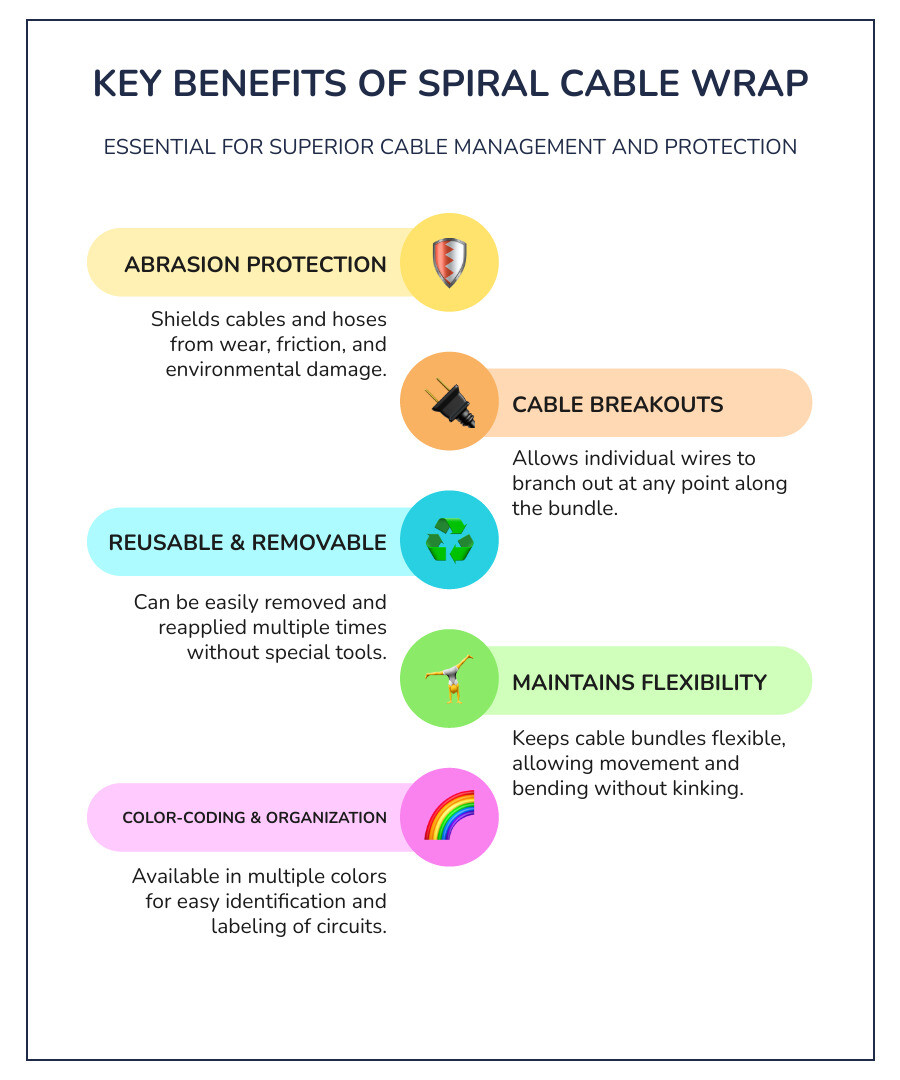 KEY BENEFITS OF SPIRAL CABLE WRAP

ESSENTIAL FOR SUPERIOR CABLE MANAGEMENT AND PROTECTION

ABRASION PROTECTION

Shields cables and hoses from wear, friction, and environmental damage.

CABLE BREAKOUTS

Allows individual wires to branch out at any point along the bundle.

REUSABLE & REMOVABLE

Can be easily removed and reapplied multiple times without special tools.

MAINTAINS FLEXIBILITY

Keeps cable bundles flexible, allowing movement and bending without kinking.

COLOR-CODING & ORGANIZATION

Available in multiple colors for easy identification and labeling of circuits.