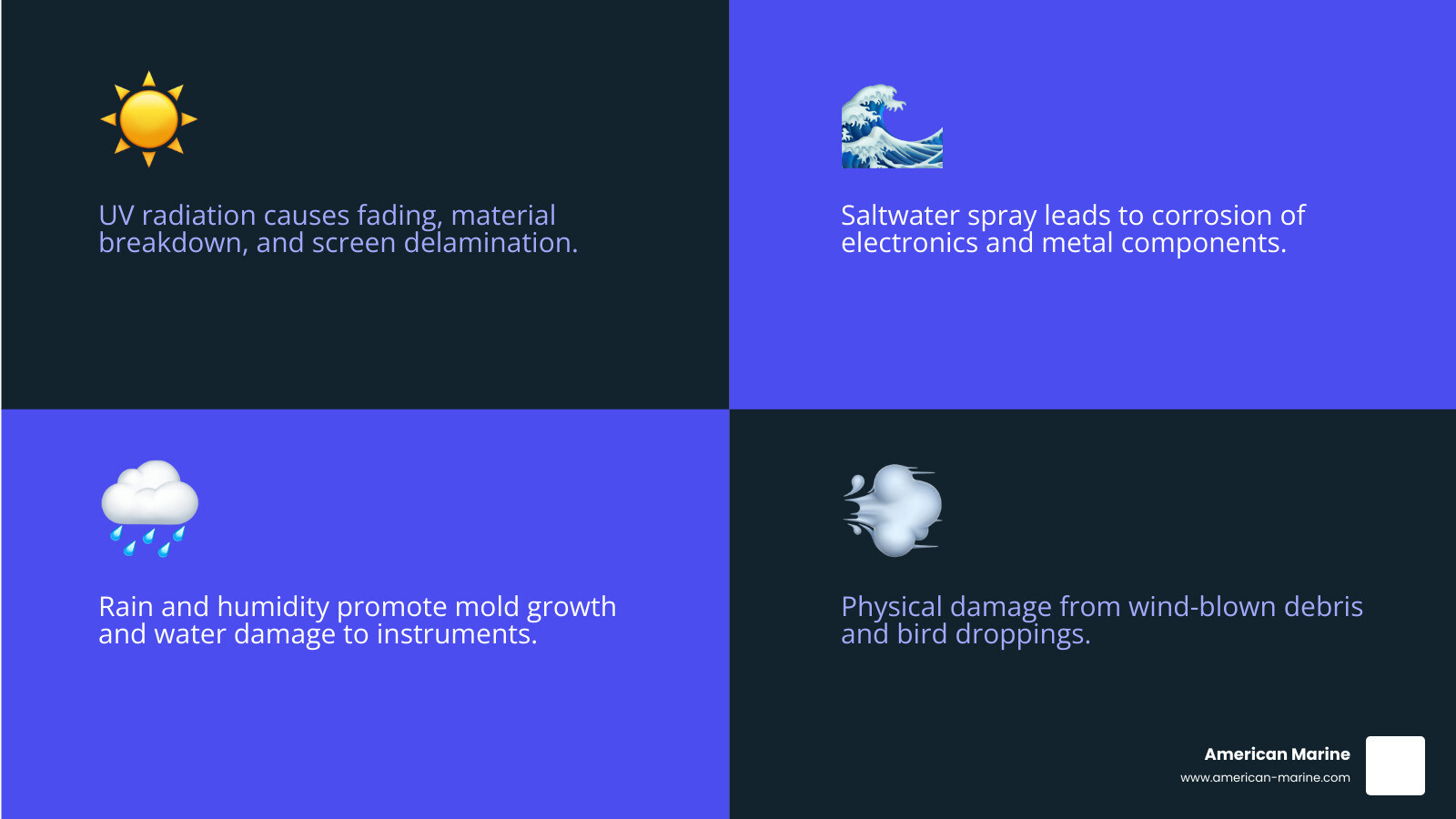 UV radiation causes fading, material breakdown, and screen delamination.

Saltwater spray leads to corrosion of electronics and metal components.

Rain and humidity promote mold growth and water damage to instruments.

Physical damage from wind-blown debris and bird droppings.

American Marine
www.american-marine.com